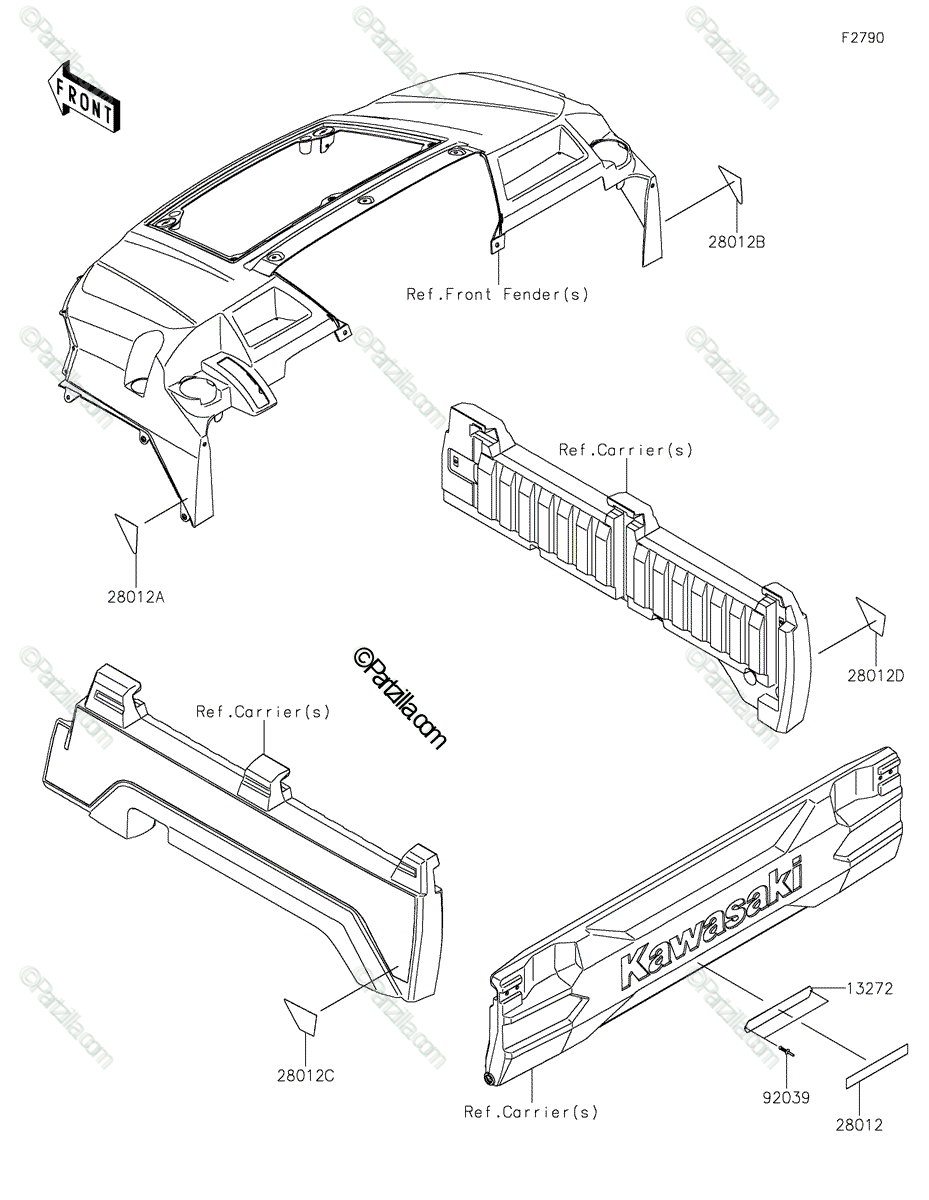 F2790

FRONT

28012B

Ref.Front Fender(s)

Ref.Carrier(s)

28012A

28012D

©Partzilla.com

Ref.Carrier(s)

Kawasaki

13272

28012C

92039

Ref.Carrier(s)

28012