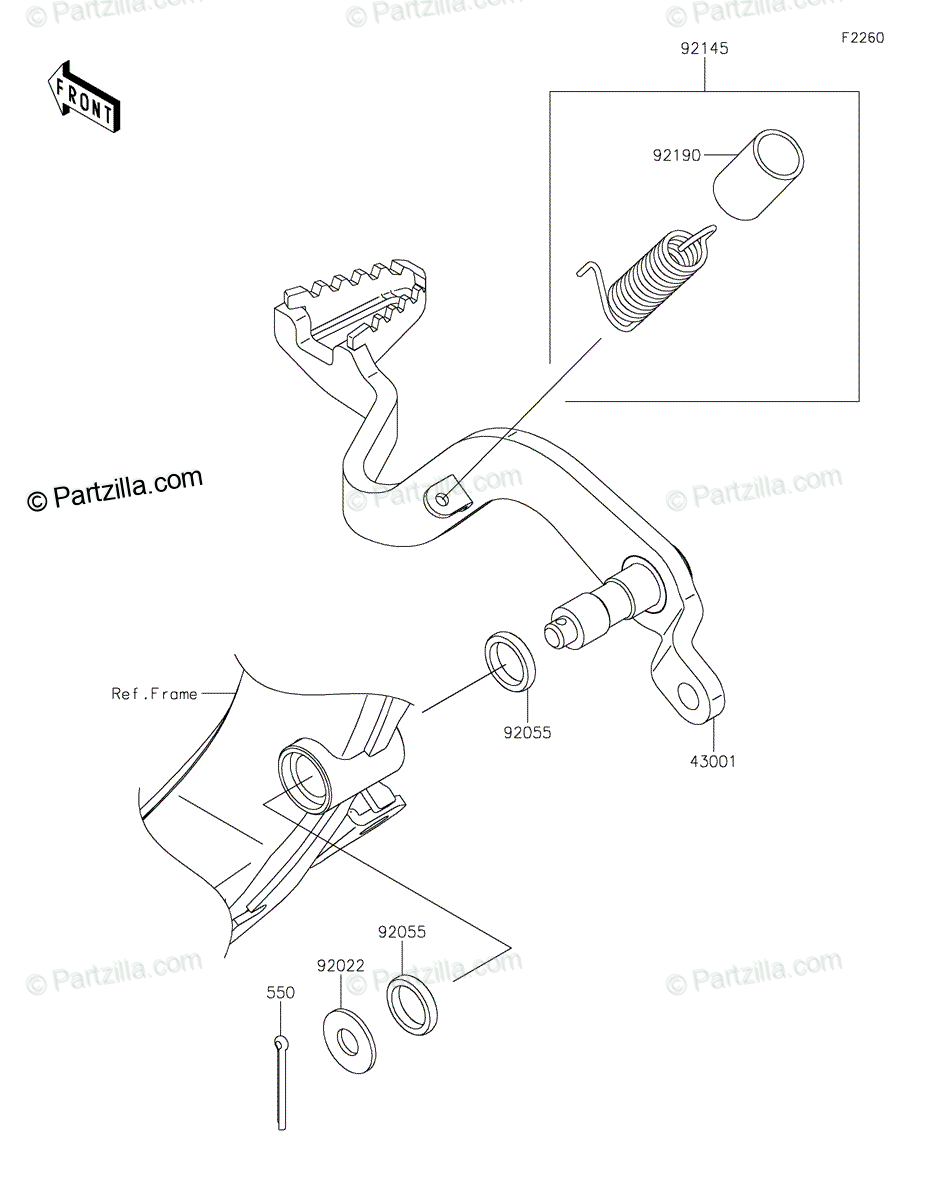 © Partzilla.com © Partzilla.com © Partzilla.com

F2260

FRONT

92145

92190

© Partzilla.com

© Partzilla.com

© Partzilla.com

Ref.Frame

92055

43001

92055

92022

550

© Partzilla.com © Partzilla.com © Partzilla.com