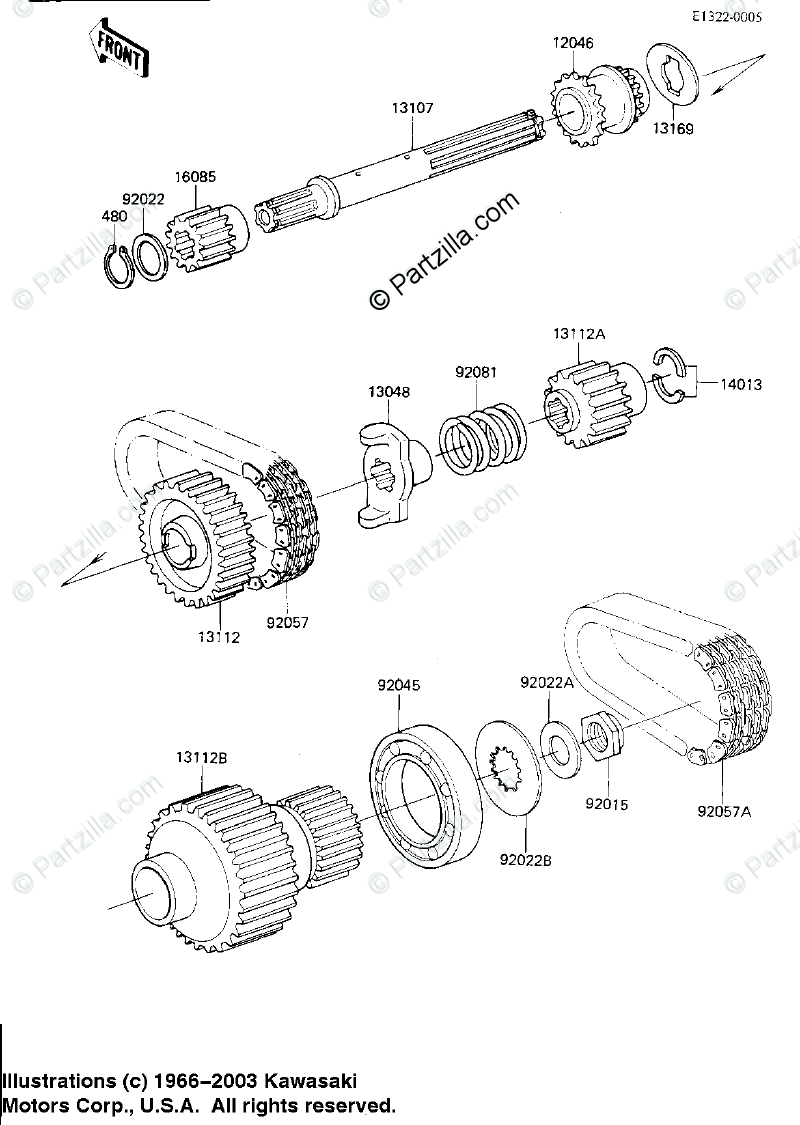 E1322-0005

FRONT

12046

13107

13169

16085

92022

480

© Partzilla.com

13112A

92081

13048

14013

13112

92057

92045

92022A

13112B

92015

92057A

92022B

Illustrations (c) 1966–2003 Kawasaki Motors Corp., U.S.A. All rights reserved.