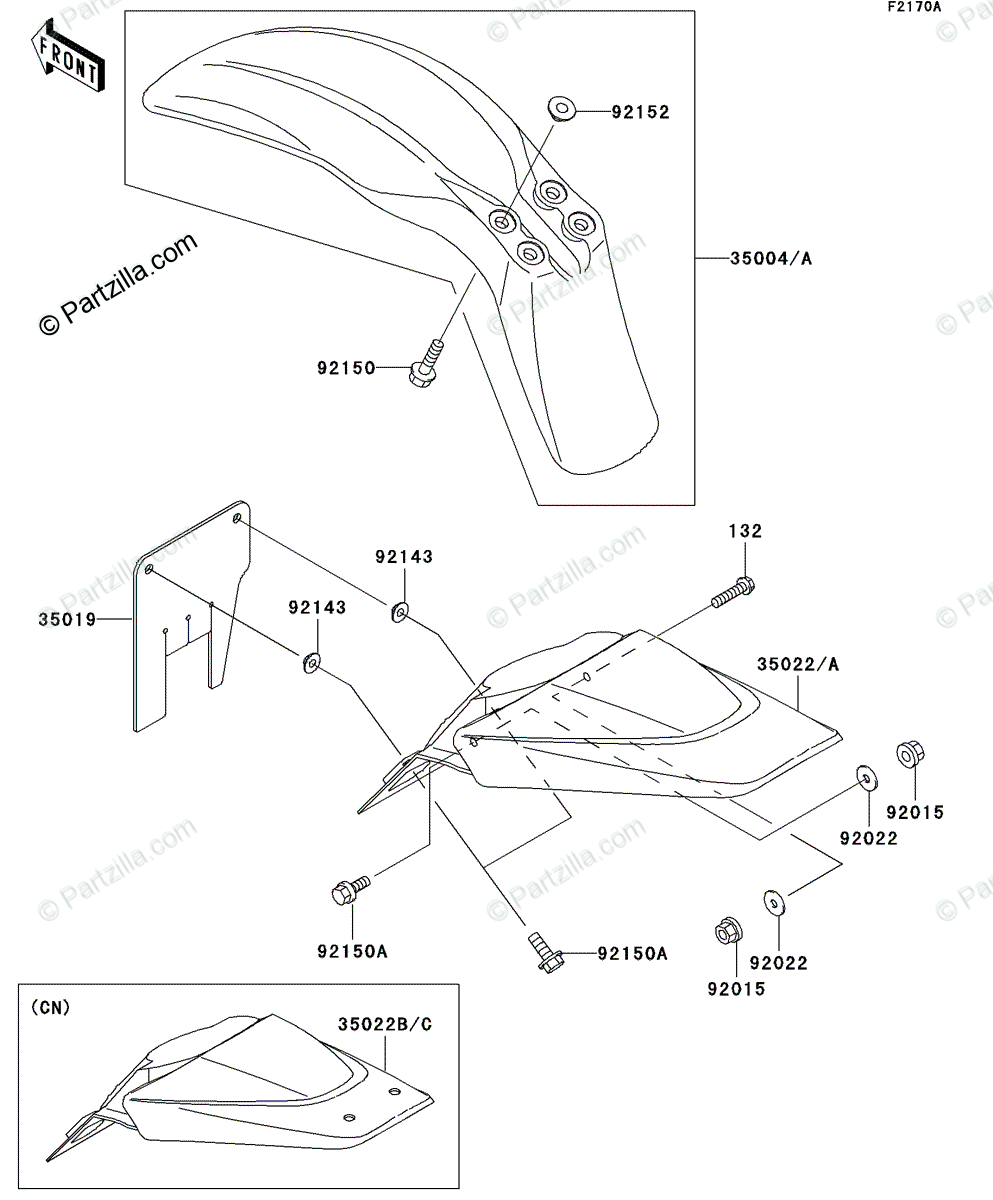 F2170A

FRONT

© Partzilla.com

92152

35004/A

92150

132

92143

92143

35019

35022/A

92015

92022

92150A

92150A

92022

92015

(CN)

35022B/C