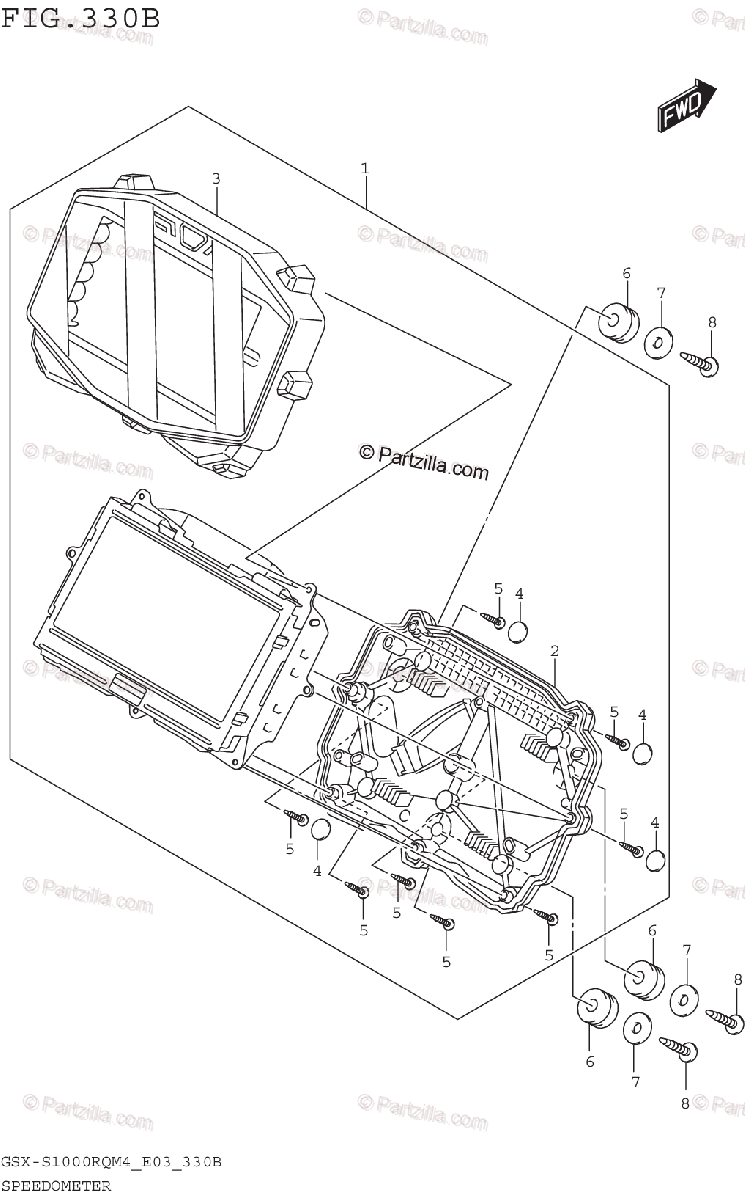 FIG.330B

FWD

1
3
6
7
8
© Partzilla.com
5
4
2
5
4
5
4
5
4
5
5
5
5
6
7
8
6
7
8

GSX-S1000RQM4_E03_330B
SPEEDOMETER