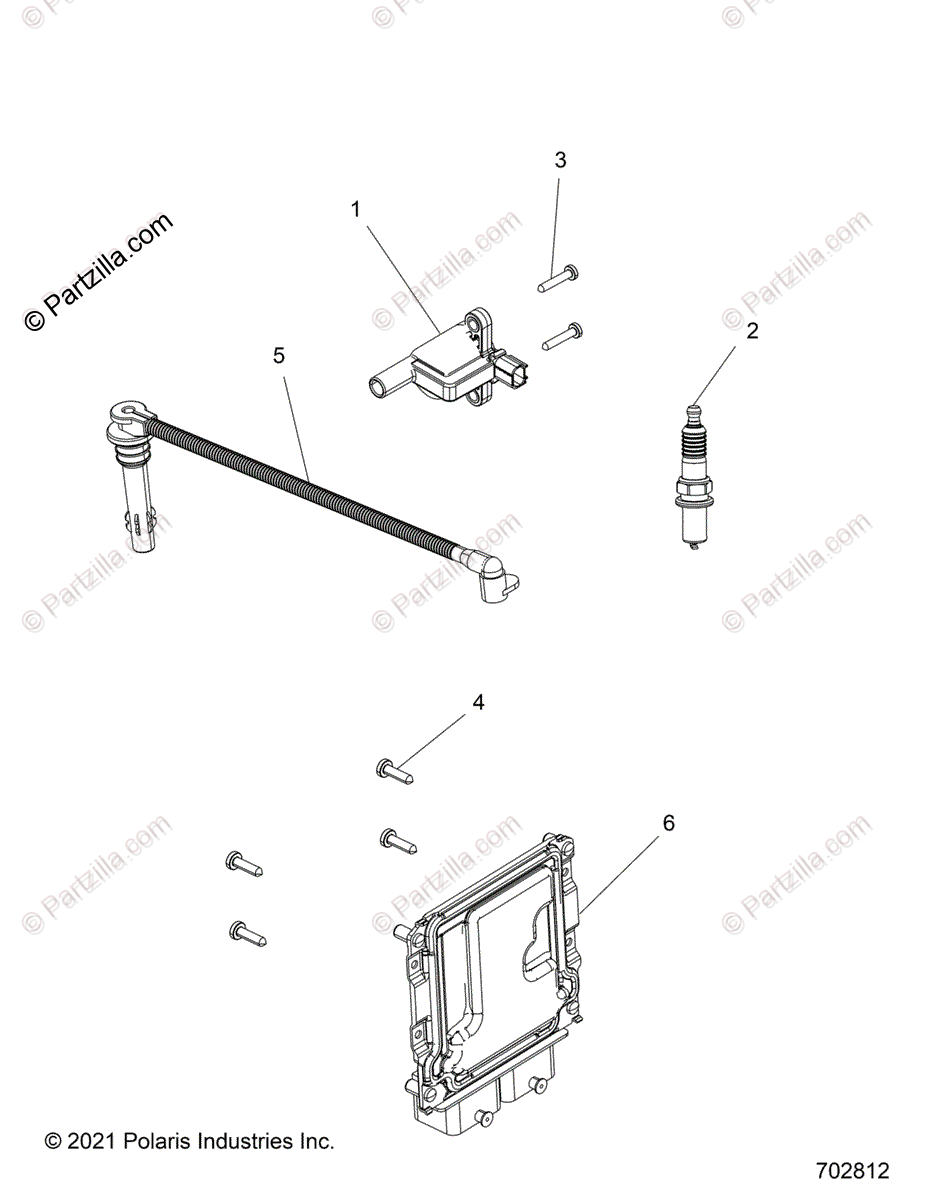 © Partzilla.com

3

1

2

5

4

6

© 2021 Polaris Industries Inc.

702812