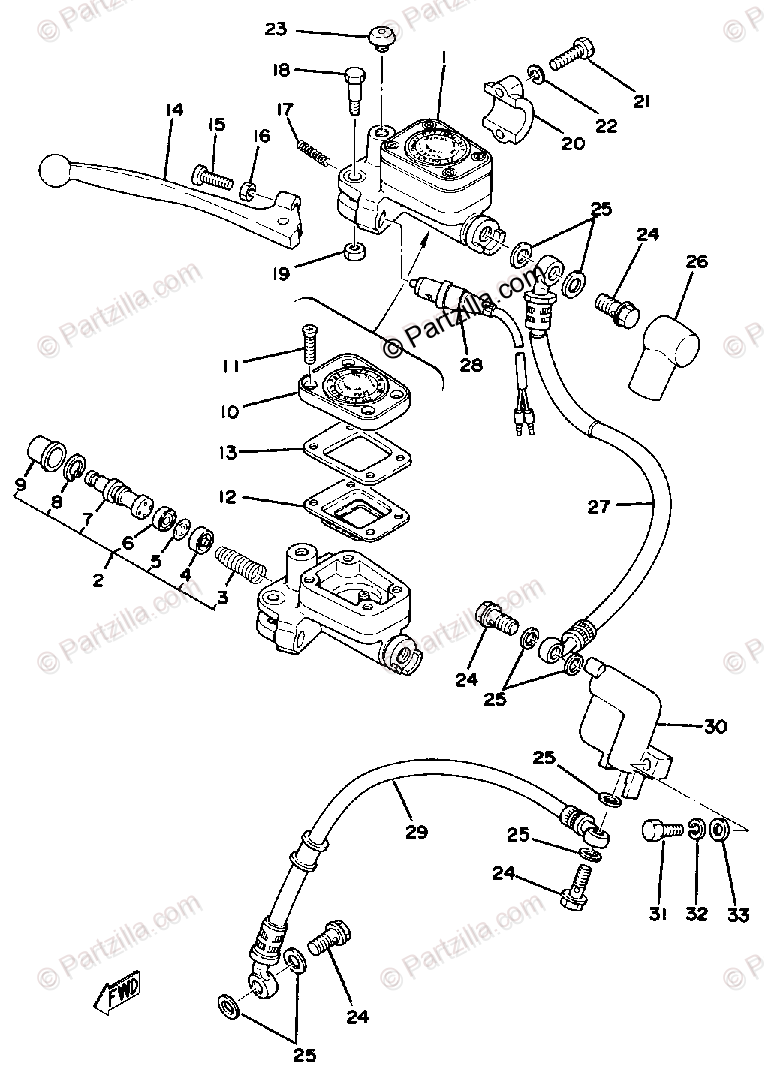 © Partzilla.com

23
18
1
21
22
20
14
15
16
17
19
25
24
26
28
11
10
13
12
9
8
7
6
5
4
3
2
27
24
25
30
25
29
25
24
31
32
33
24
25
FWD