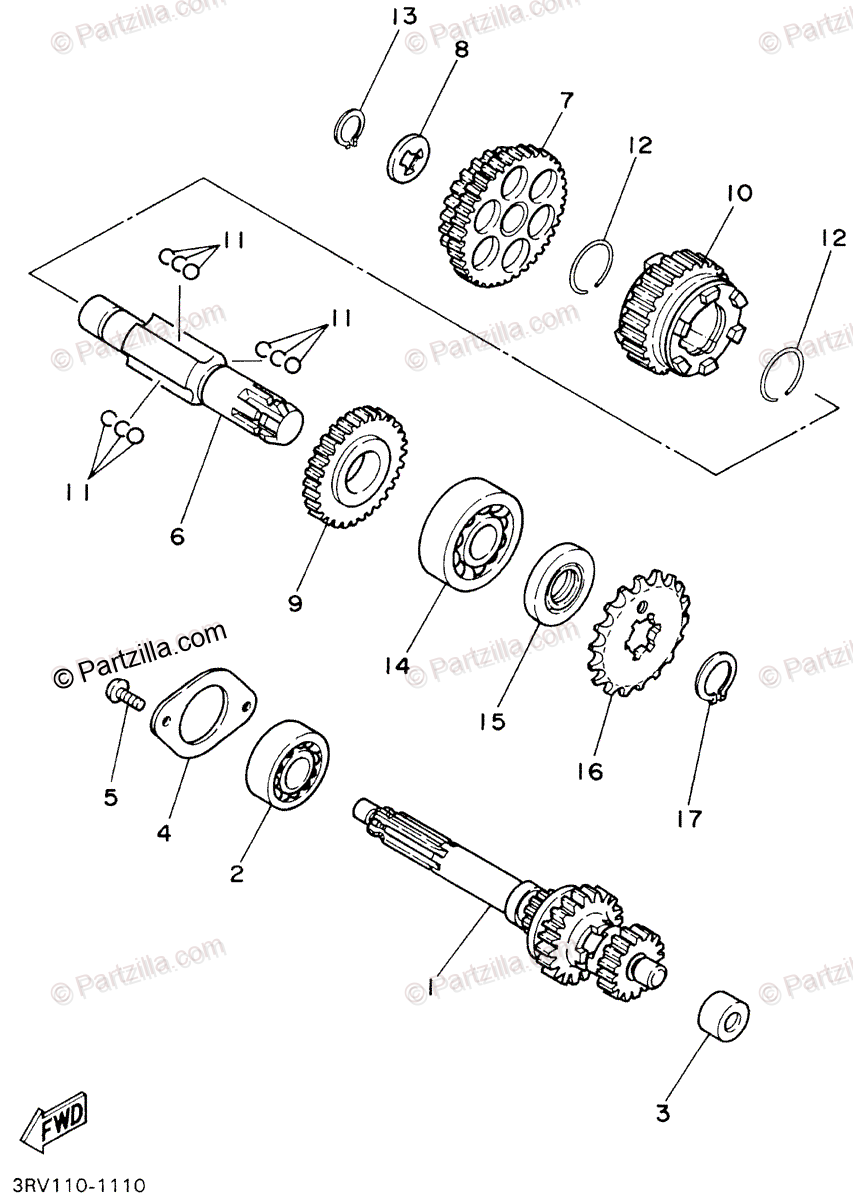 © Partzilla.com
13
8
7
12
10
12
11
11
11
6
9
14
15
16
17
5
4
2
1
3
FWD
3RV110-1110