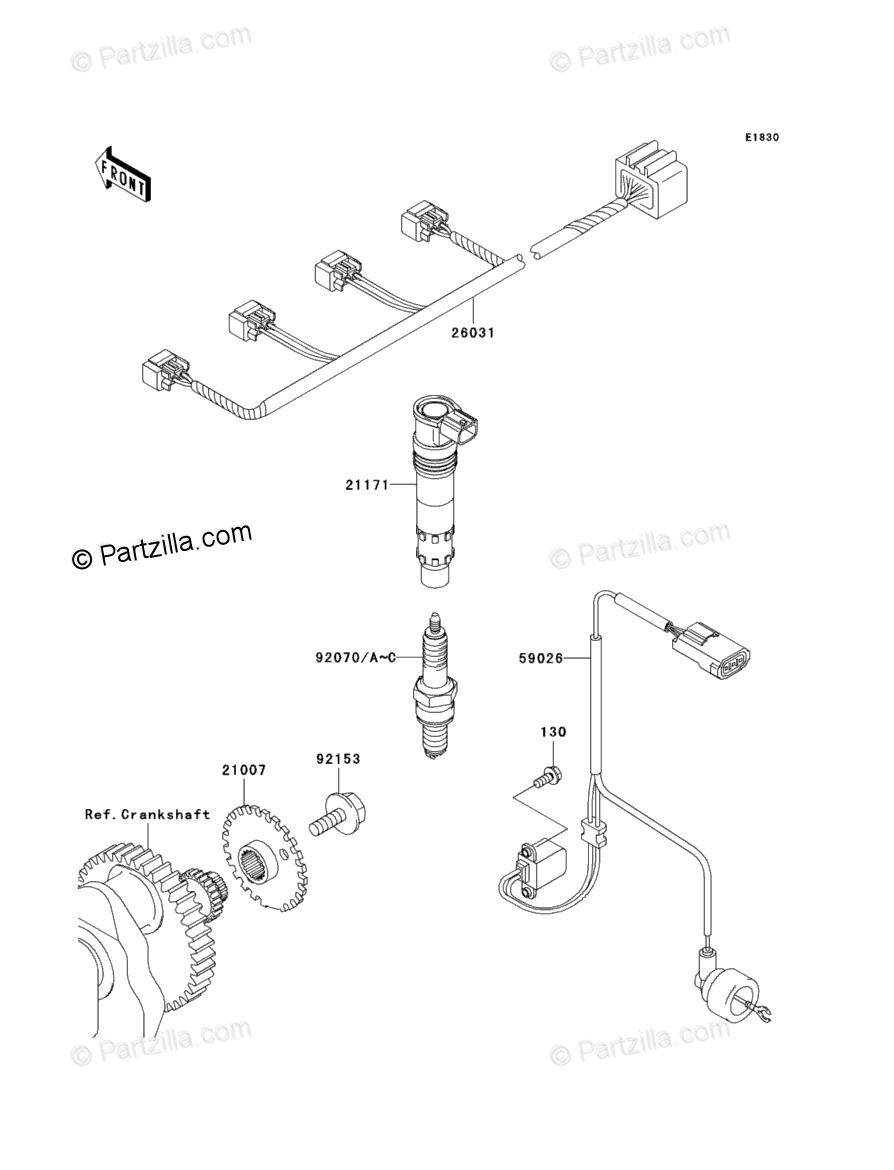 © Partzilla.com

© Partzilla.com

E1830

FRONT

26031

21171

© Partzilla.com

© Partzilla.com

92070/A~C

59026

130

21007

92153

Ref.Crankshaft

© Partzilla.com

© Partzilla.com