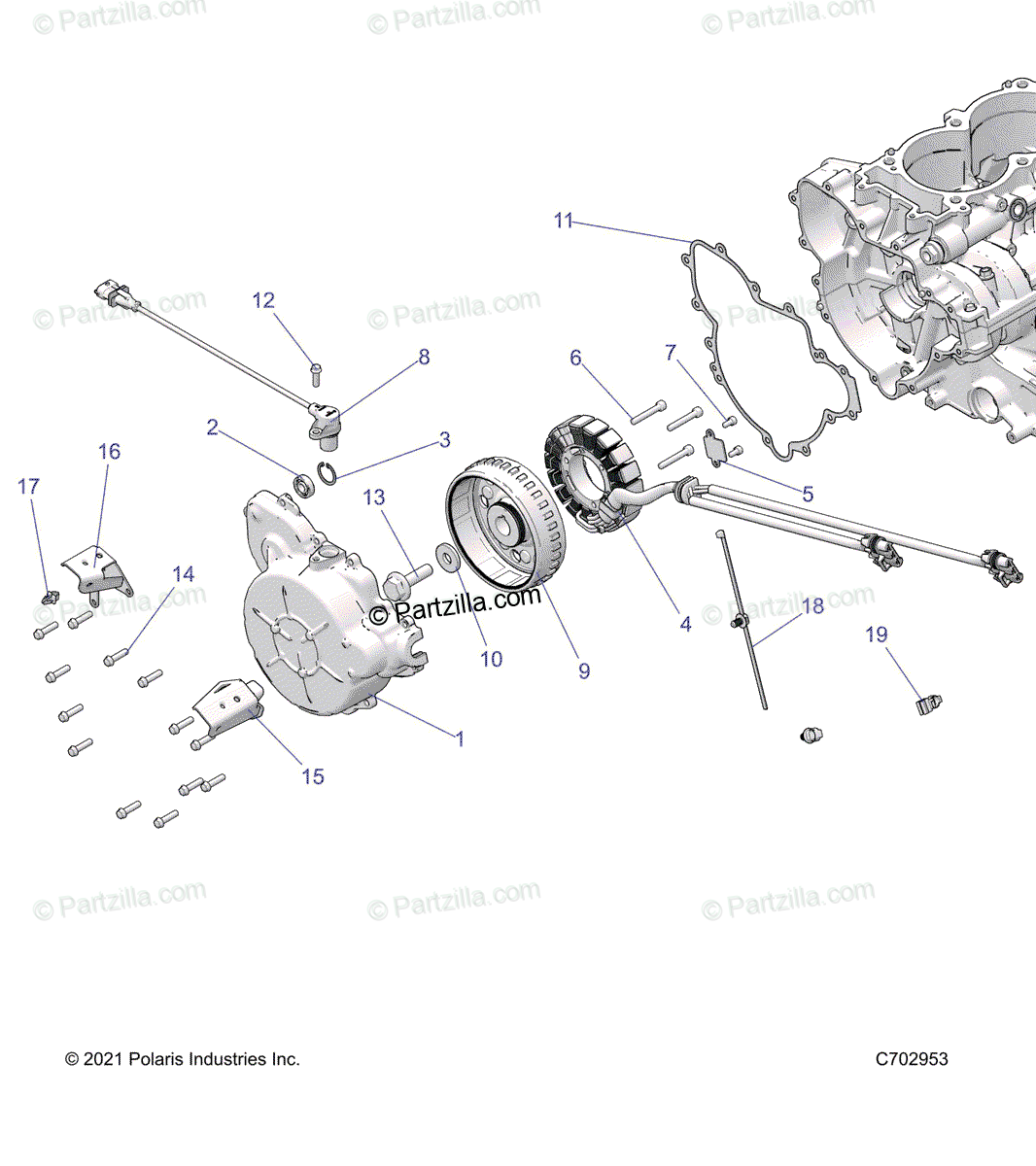 © Partzilla.com © Partzilla.com © Partzilla.com

11

12

© Partzilla.com © Partzilla.com © Partzilla.com

8

6

7

2

3

16

17

13

5

14

© Partzilla.com

© Partzilla.com

© Partzilla.com

18

4

19

10

9

1

15

© Partzilla.com © Partzilla.com © Partzilla.com

© 2021 Polaris Industries Inc.

C702953