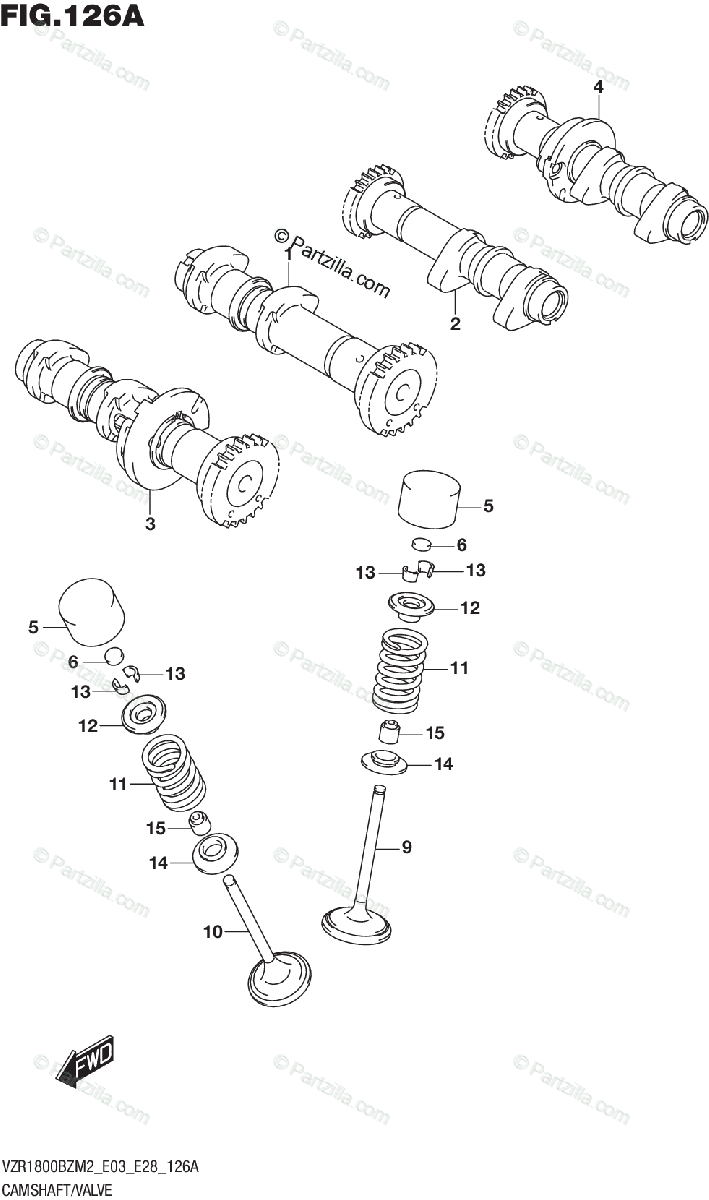 FIG.126A

© Partzilla.com

4

1

2

3

5

6

13

13

12

11

15

14

9

5

6

13

13

12

11

15

14

10

FWD

VZR1800BZM2_E03_E28_126A
CAMSHAFT/VALVE