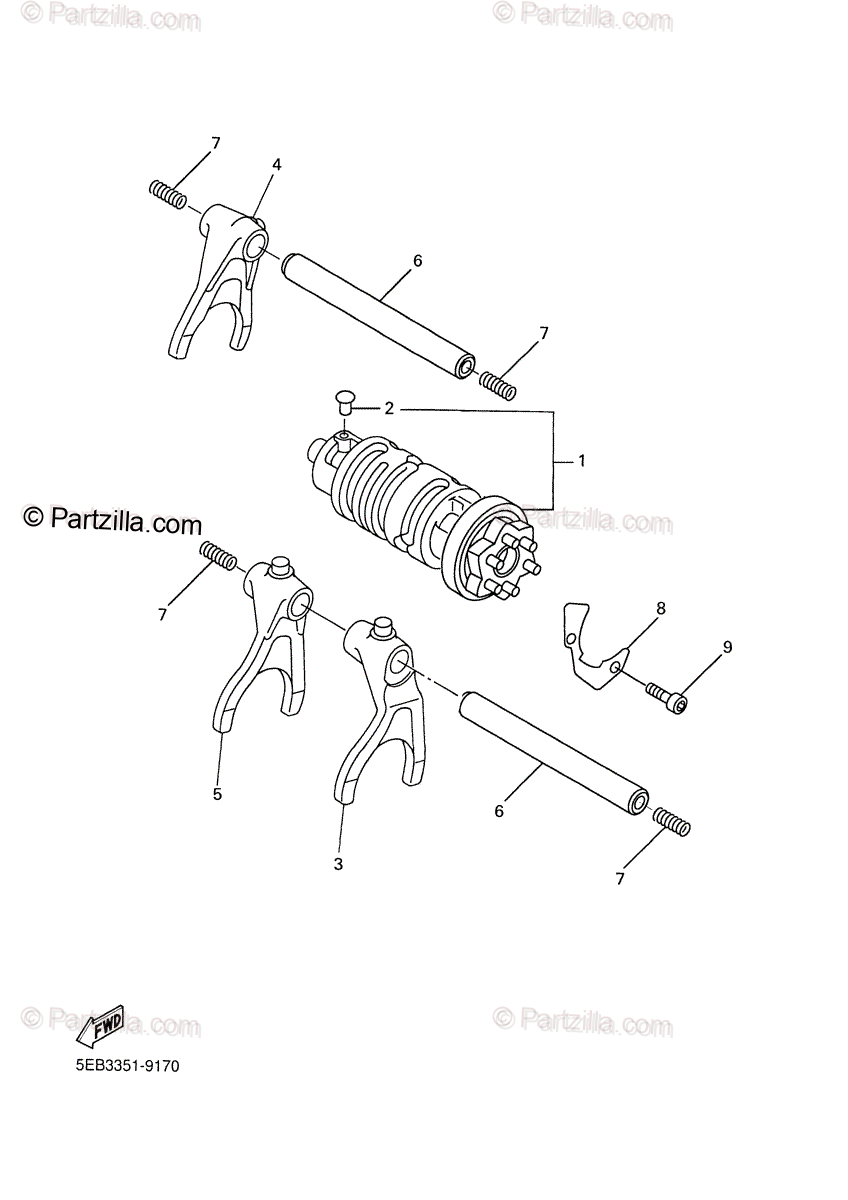 © Partzilla.com © Partzilla.com

7
4
6
7
2
1
© Partzilla.com © Partzilla.com
7
8
9
5
6
3
7

© Partzilla.com © Partzilla.com
FWD
5EB3351-9170