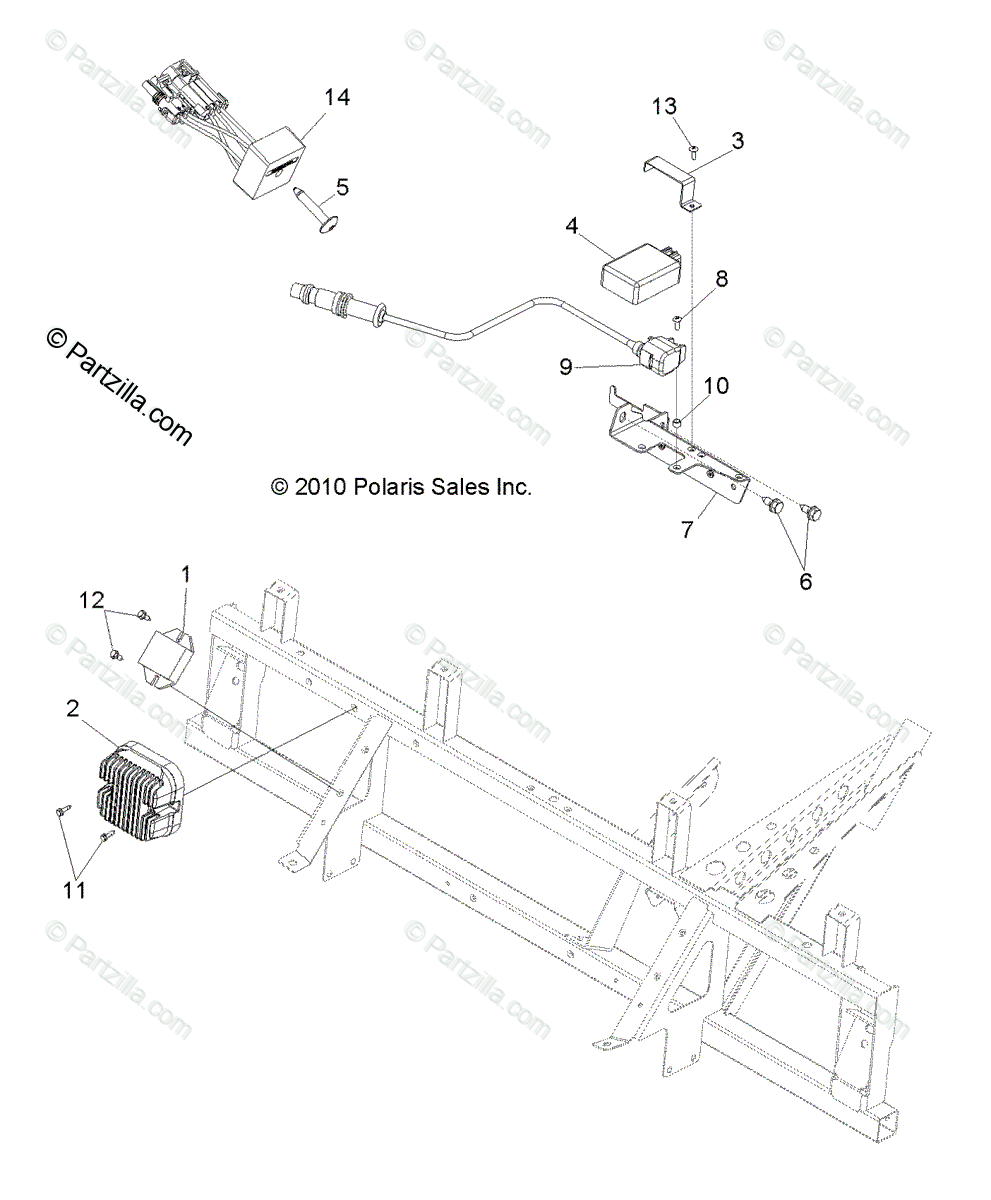 © Partzilla.com

© Partzilla.com

© Partzilla.com

14

13

3

5

4

8

© Partzilla.com

9

10

© Partzilla.com

© Partzilla.com

© 2010 Polaris Sales Inc.

7

6

1

12

© Partzilla.com

© Partzilla.com

© Partzilla.com

2

11

© Partzilla.com

© Partzilla.com

© Partzilla.com