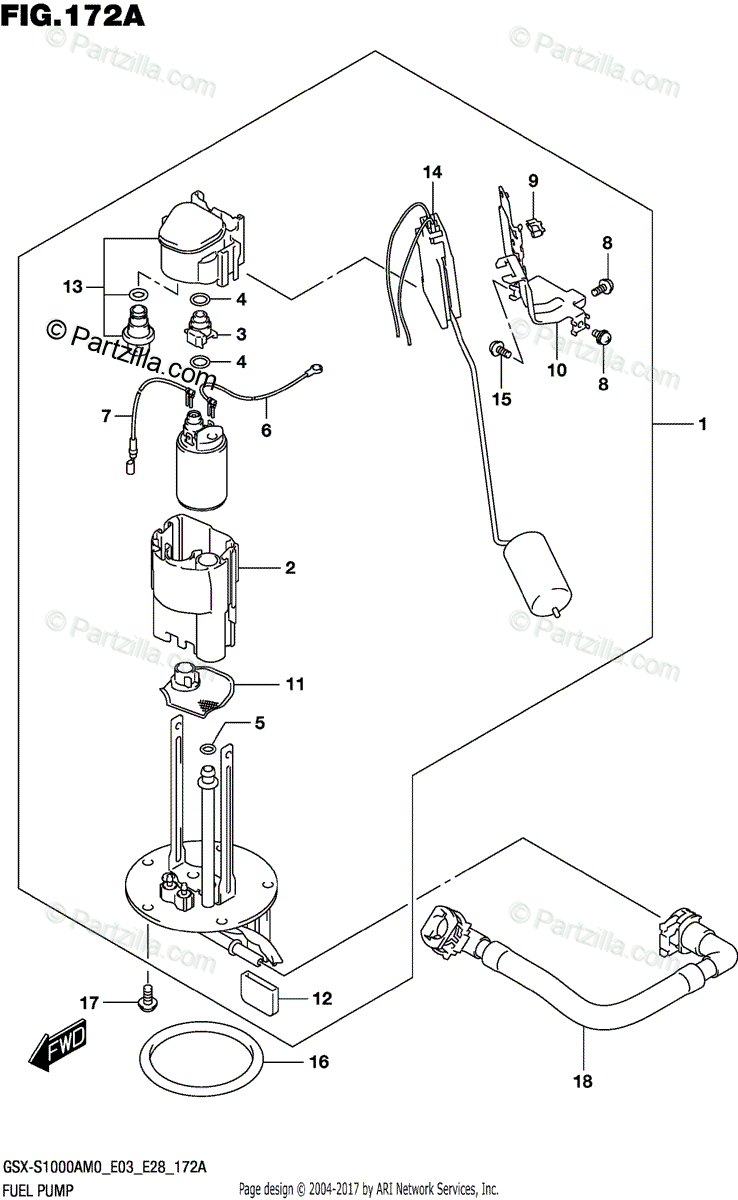 FIG.172A

© Partzilla.com

14
9
8
13
4
3
4
10
8
15
7
6
1
2
11
5
12
17
FWD
16
18

GSX-S1000AM0_E03_E28_172A
FUEL PUMP
Page design © 2004-2017 by ARI Network Services, Inc.