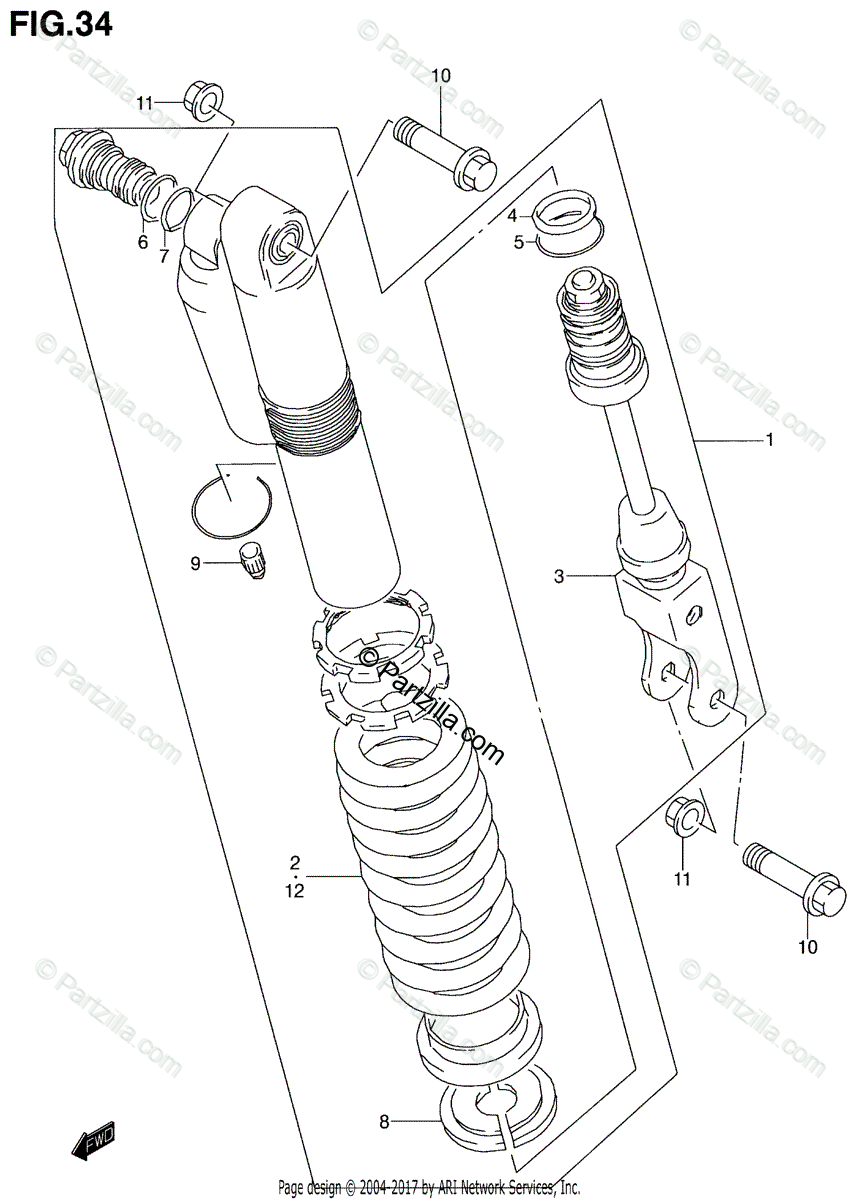 FIG.34

11
10
6
7
4
5
1
9
3
© Partzilla.com
2
12
11
10
8
FWD

Page design © 2004-2017 by ARI Network Services, Inc.