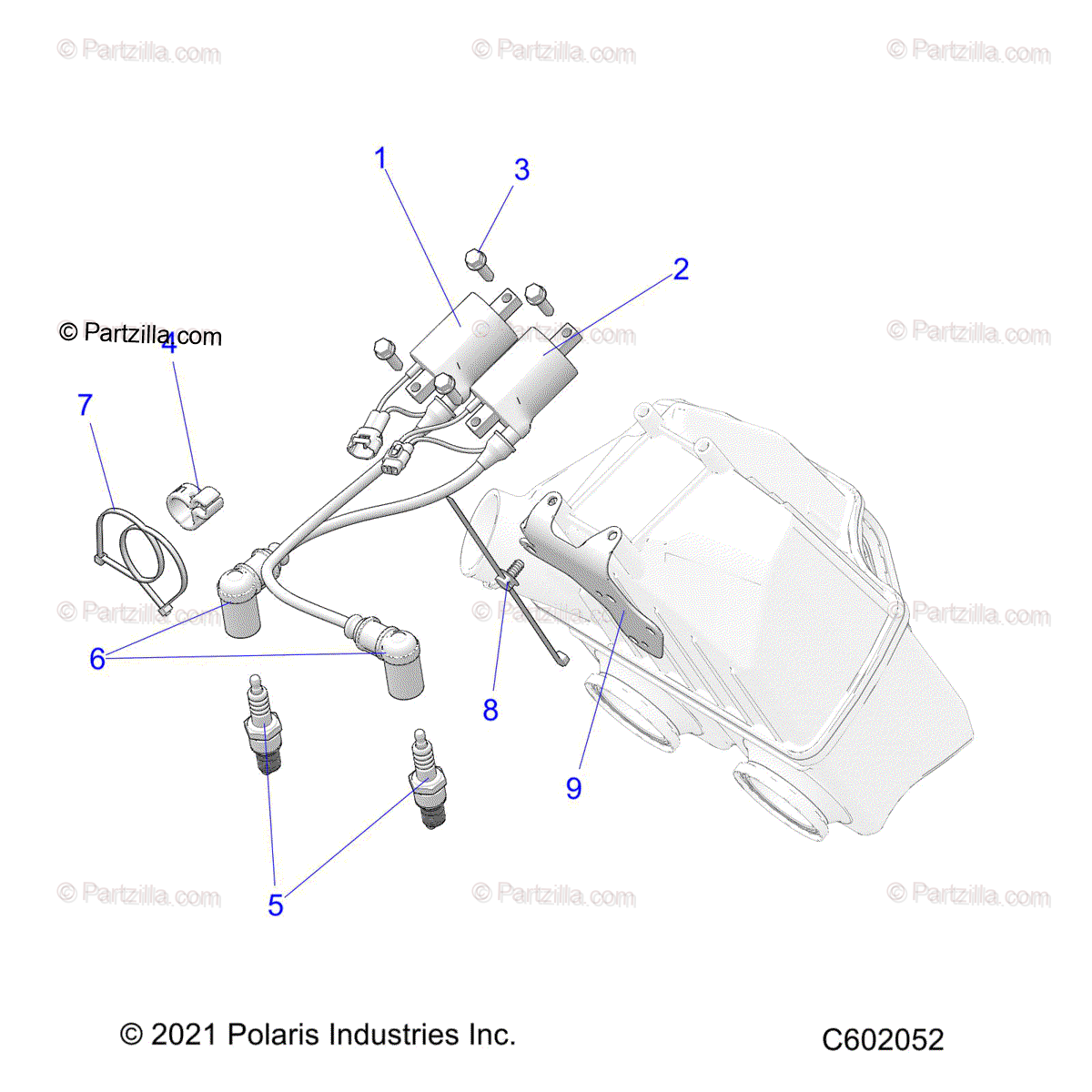 © Partzilla.com © Partzilla.com © Partzilla.com

1
3
2

© Partzilla.com
4
© Partzilla.com © Partzilla.com

7

© Partzilla.com © Partzilla.com © Partzilla.com

6
8
9

5

© Partzilla.com © Partzilla.com © Partzilla.com

© 2021 Polaris Industries Inc.
C602052