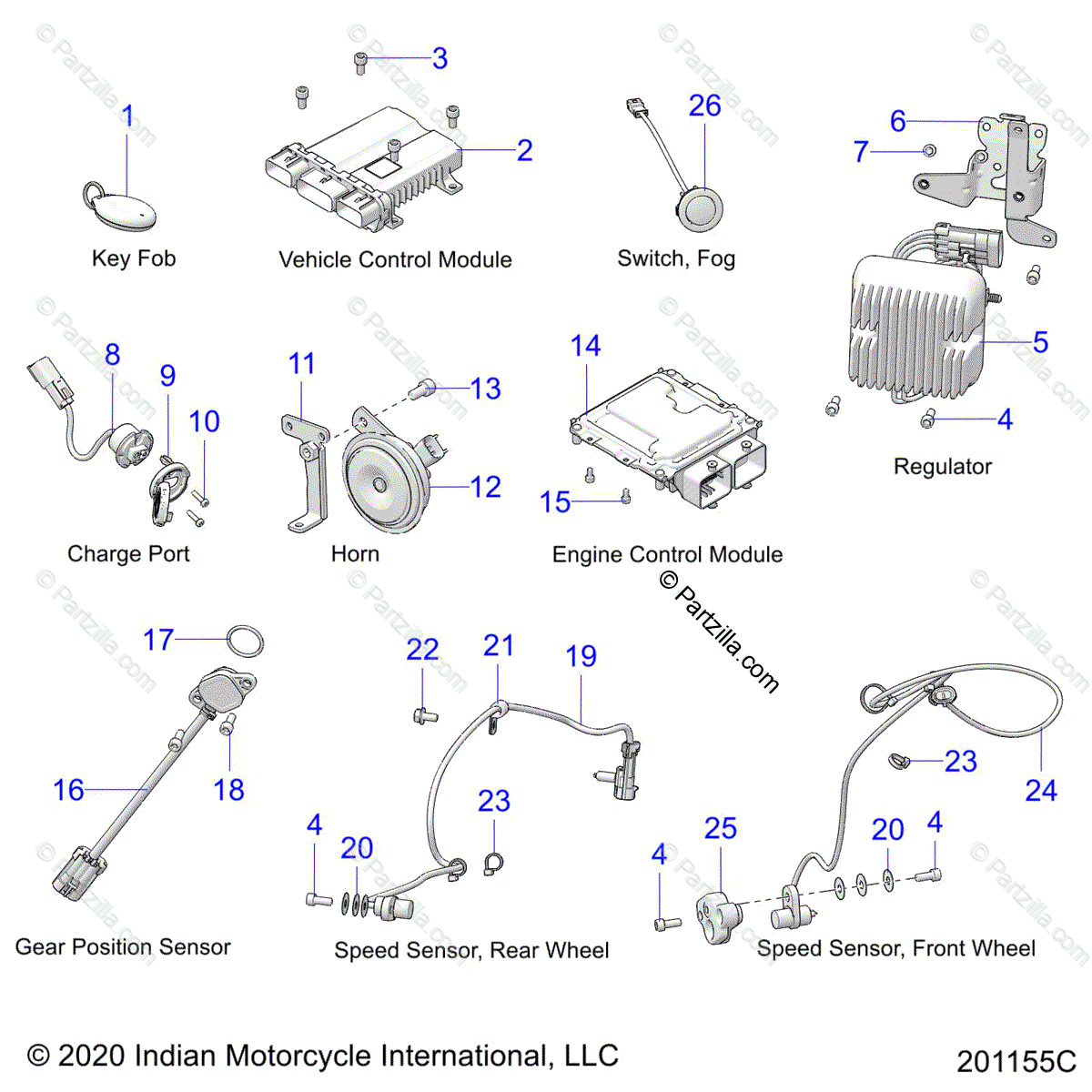 1
Key Fob

3
2
Vehicle Control Module

26
Switch, Fog

6
7
5
4
Regulator

8
9
10
Charge Port

11
13
12
Horn

14
15
Engine Control Module

© Partzilla.com

17
16
18
Gear Position Sensor

22
21
19
23
4
20
Speed Sensor, Rear Wheel

23
24
25
4
20
4
Speed Sensor, Front Wheel

© 2020 Indian Motorcycle International, LLC

201155C