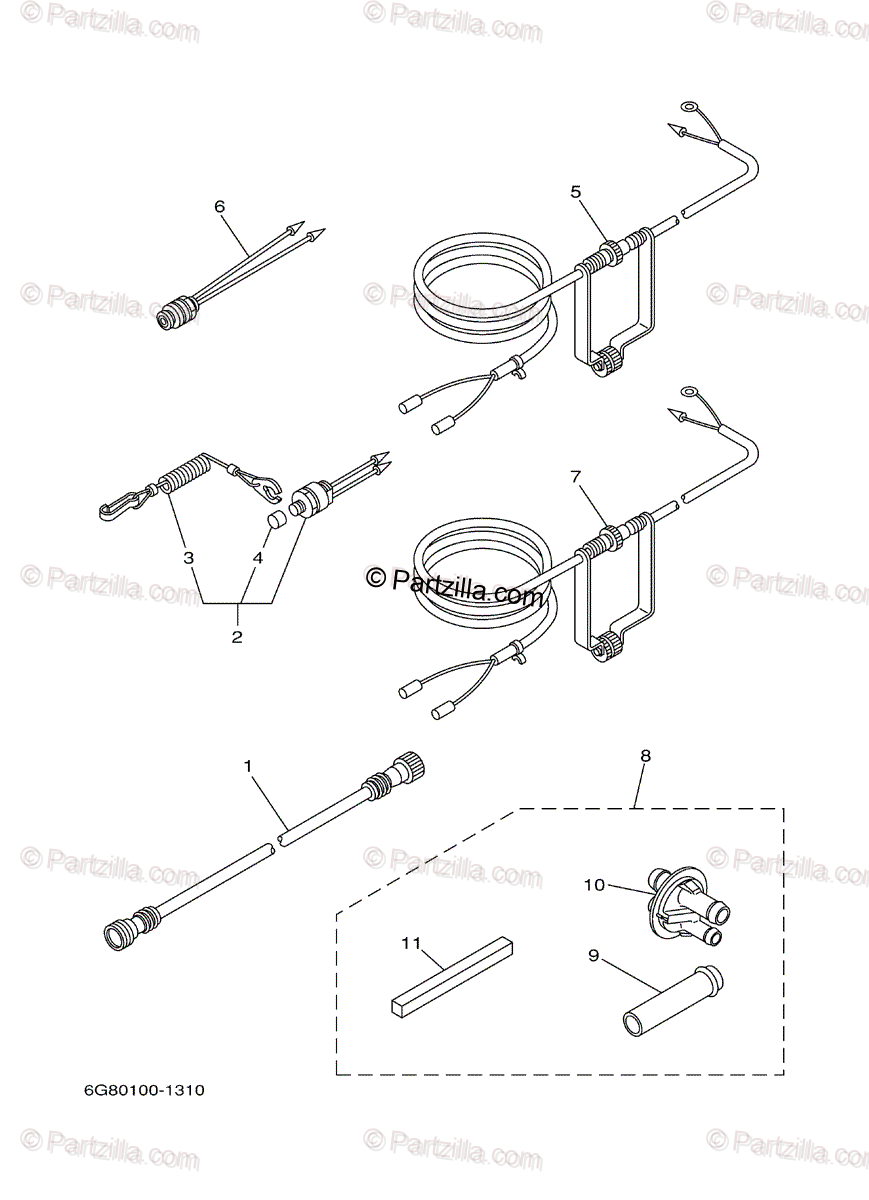 © Partzilla.com © Partzilla.com © Partzilla.com

6

5

© Partzilla.com © Partzilla.com © Partzilla.com

7

3

4

2

© Partzilla.com © Partzilla.com © Partzilla.com

1

8

© Partzilla.com © Partzilla.com © Partzilla.com

10

11

9

6G80100-1310

© Partzilla.com © Partzilla.com © Partzilla.com