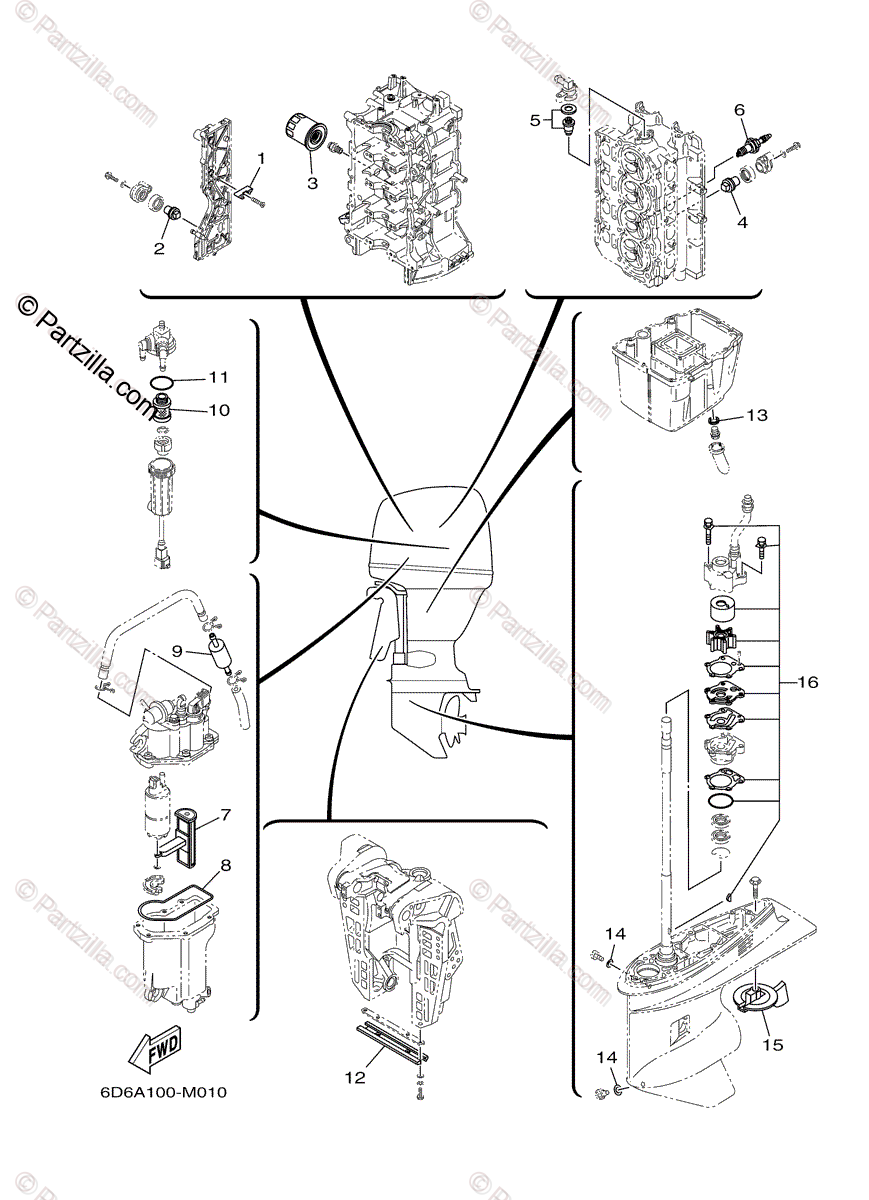 © Partzilla.com

1
2
3
5
6
4
11
10
13
9
16
7
8
14
15
14
12
FWD
6D6A100-M010