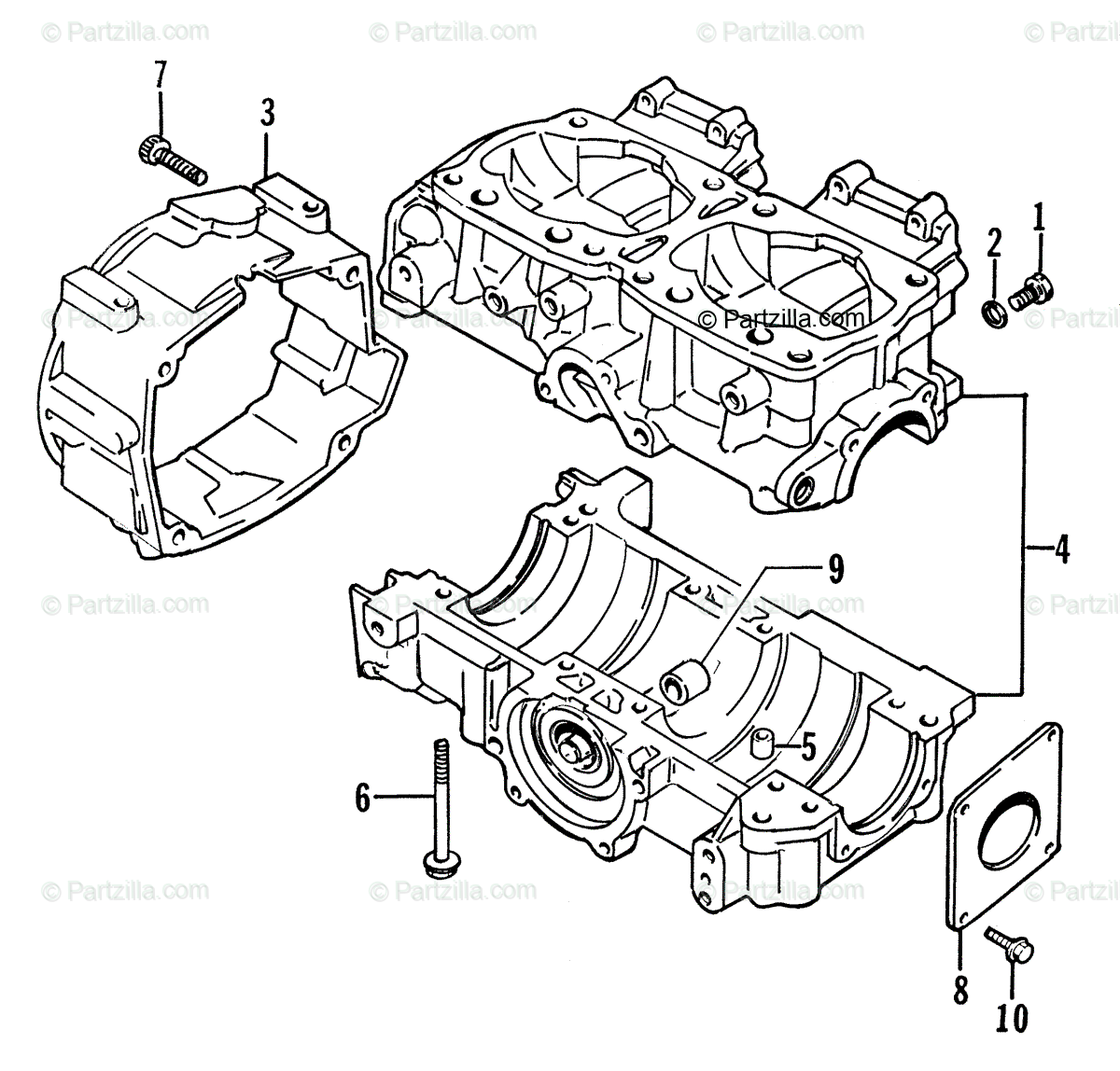 © Partzilla.com © Partzilla.com © Partzilla.com © Partzilla.com

7
3
2
1
© Partzilla.com © Partzilla.com © Partzilla.com
© Partzilla.com
4
9
© Partzilla.com © Partzilla.com © Partzilla.com © Partzilla.com
5
6
© Partzilla.com © Partzilla.com © Partzilla.com © Partzilla.com
8
10