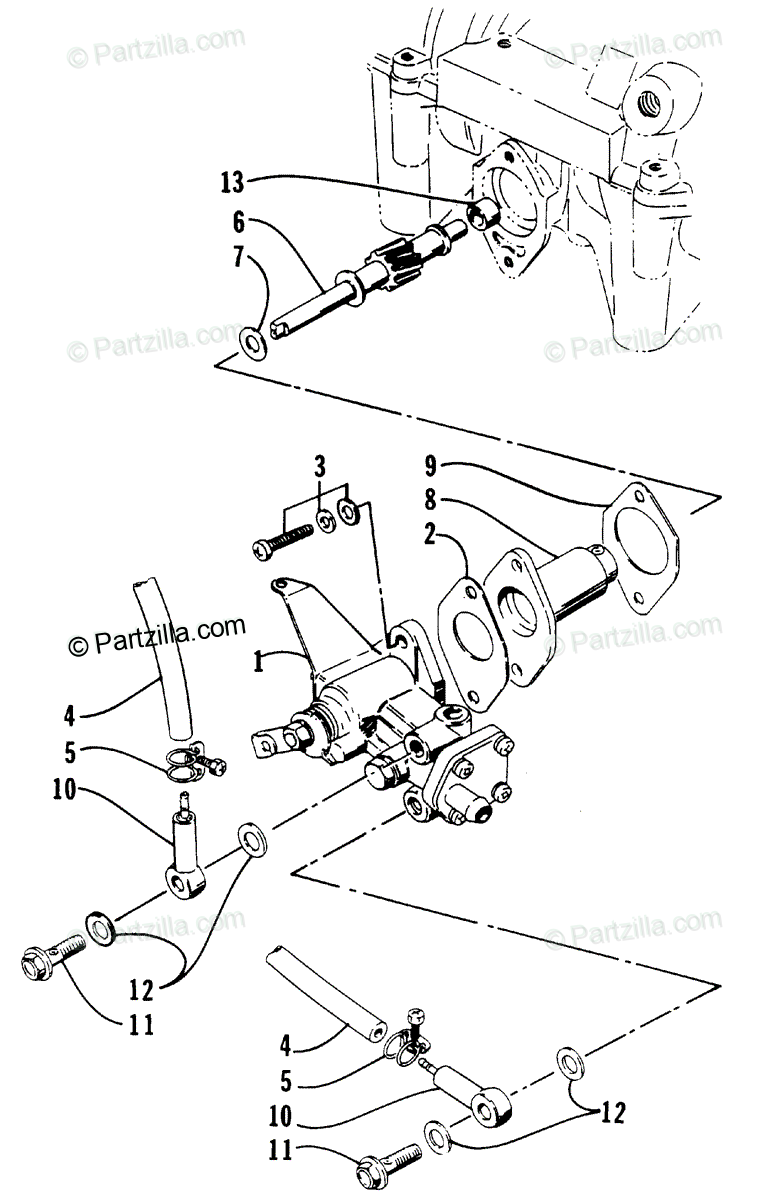 © Partzilla.com
© Partzilla.com
13
6
7
© Partzilla.com
© Partzilla.com
3
9
8
2
© Partzilla.com
© Partzilla.com
1
4
5
10
© Partzilla.com
© Partzilla.com
12
11
4
5
10
12
11