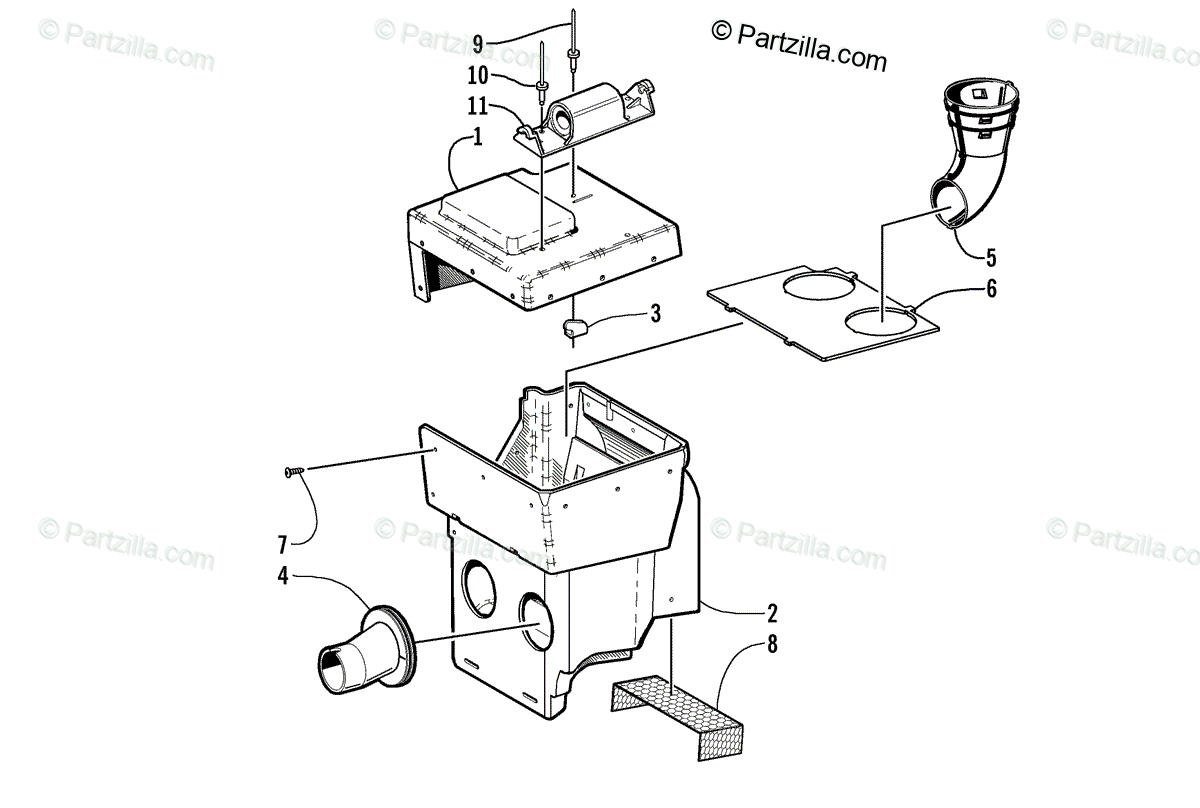 © Partzilla.com © Partzilla.com © Partzilla.com © Partzilla.com

9
10
11
1
5
6
3
7
4
2
8

© Partzilla.com © Partzilla.com © Partzilla.com © Partzilla.com