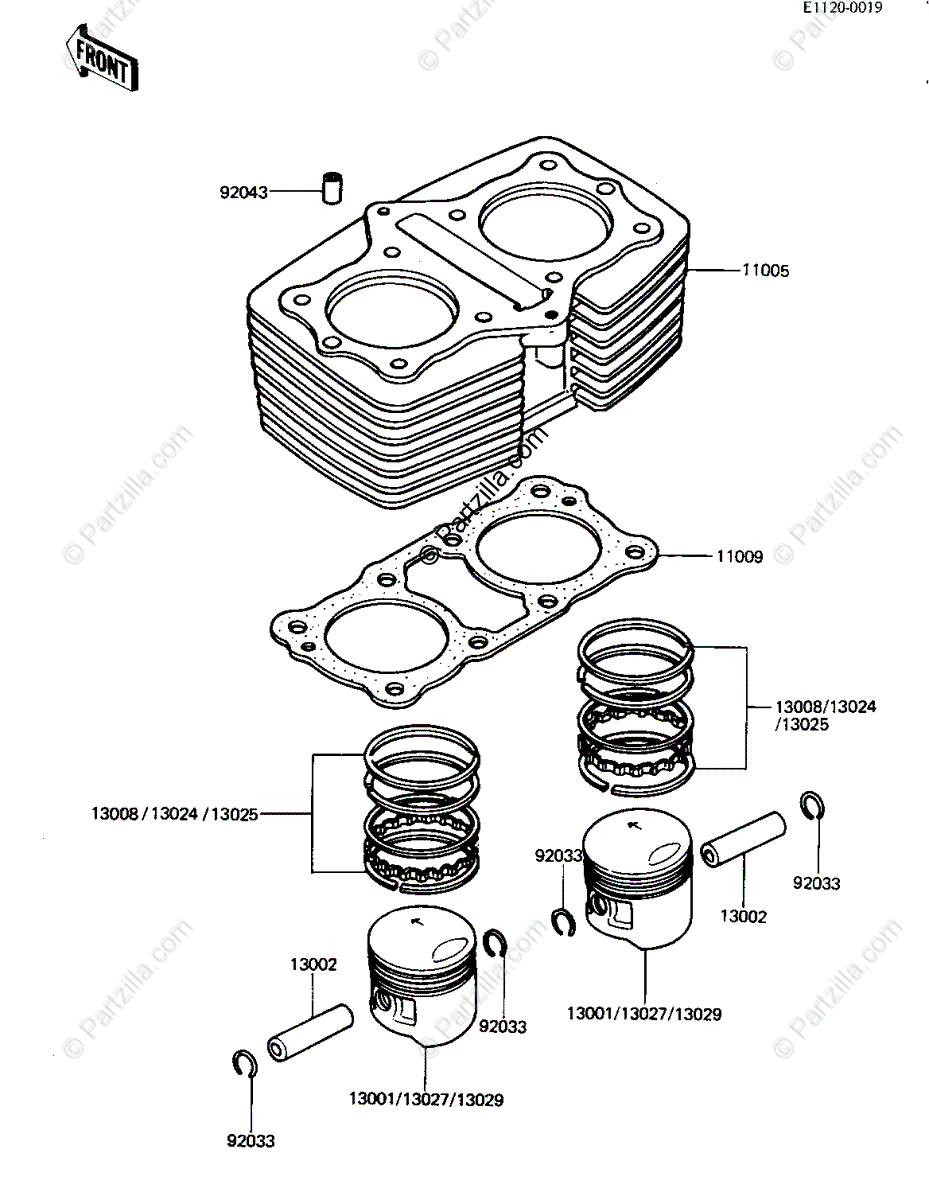 E1120-0019

FRONT

92043

11005

11009

13008/13024
/13025

13008 / 13024 / 13025

92033

92033

13002

13001/13027/13029

13002

92033

13001/13027/13029

92033

© Partzilla.com