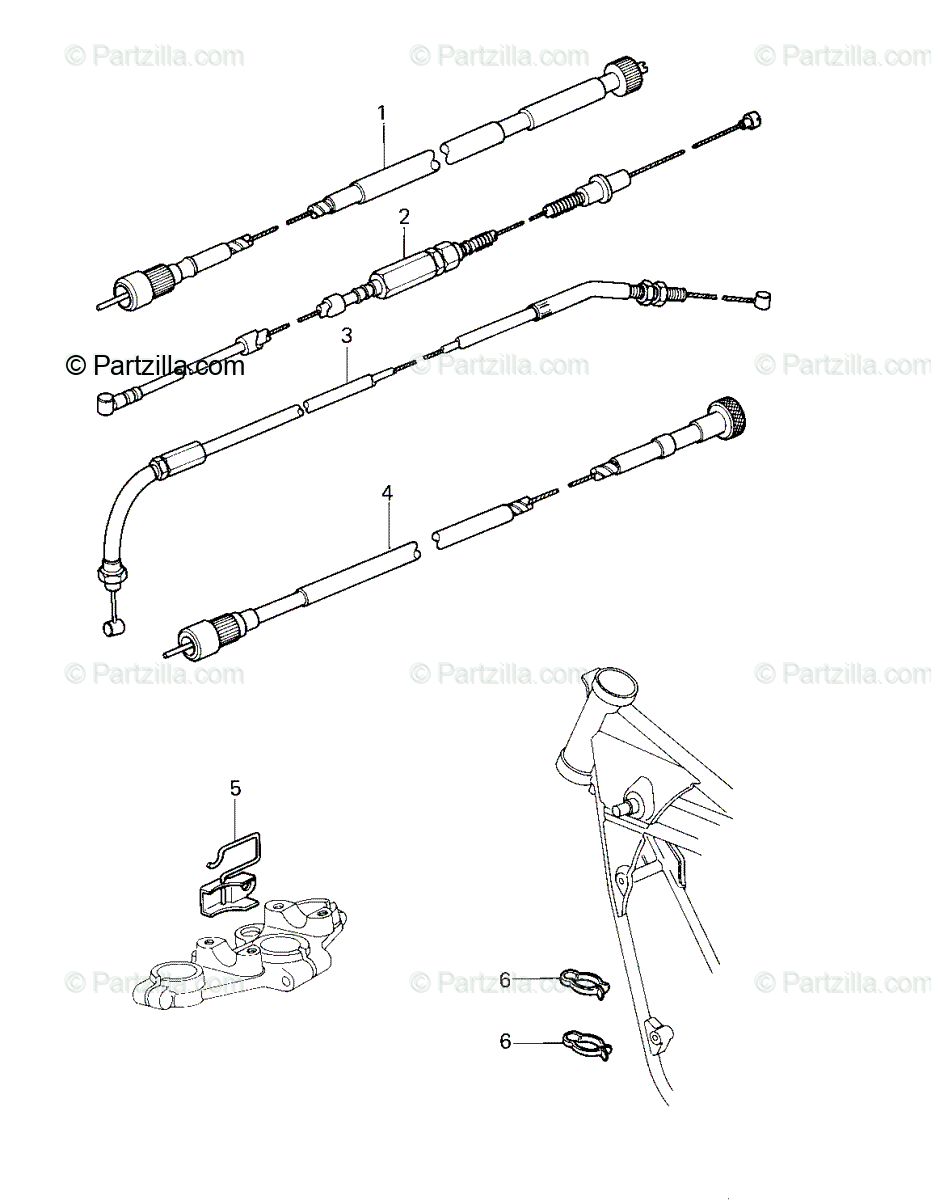 © Partzilla.com © Partzilla.com © Partzilla.com

1

2

© Partzilla.com

© Partzilla.com © Partzilla.com

3

4

© Partzilla.com © Partzilla.com © Partzilla.com

5

© Partzilla.com © Partzilla.com © Partzilla.com

6

6