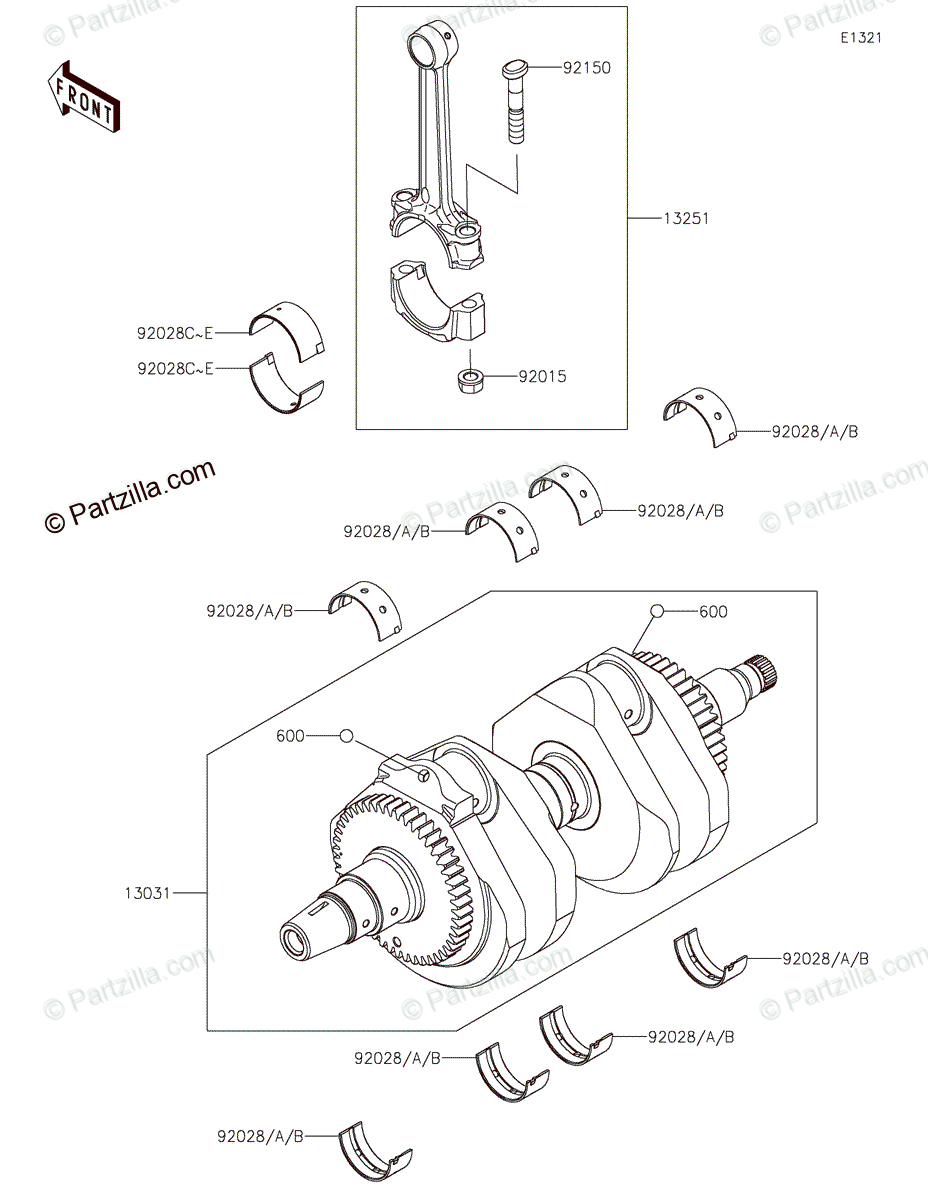 E1321

FRONT

92150

13251

92028C~E

92028C~E

92015

92028/A/B

© Partzilla.com

92028/A/B

92028/A/B

92028/A/B

600

600

13031

92028/A/B

92028/A/B

92028/A/B

92028/A/B