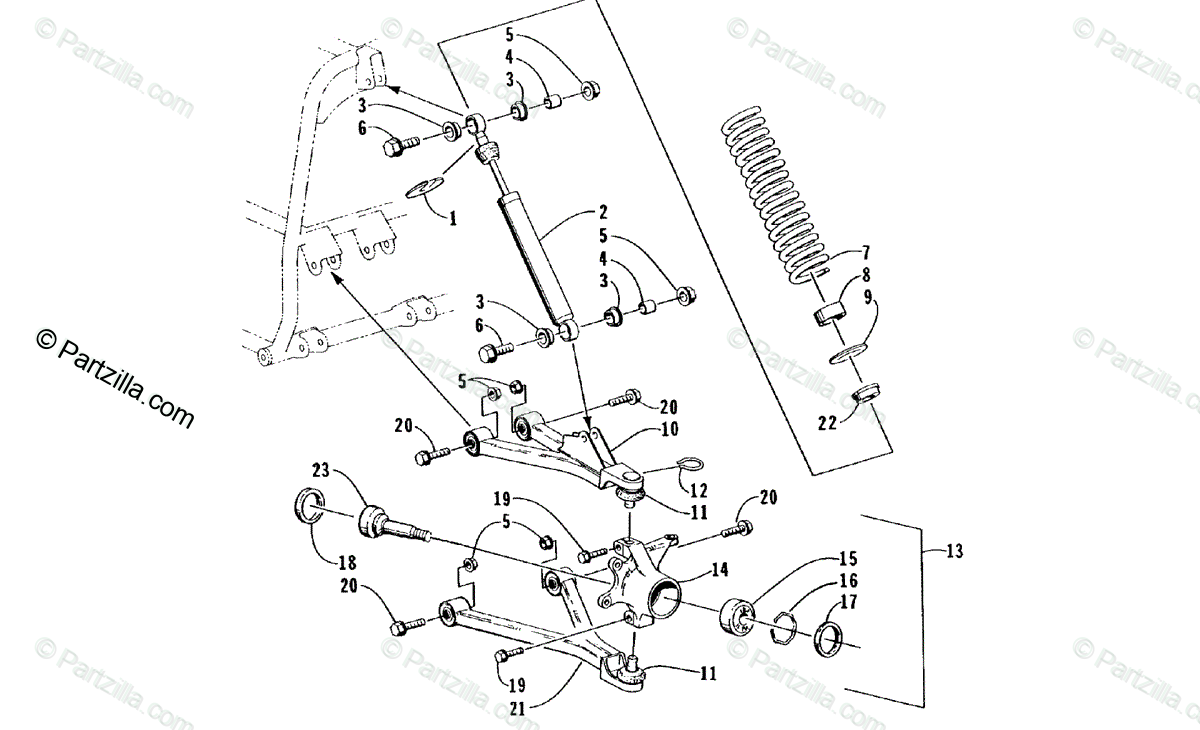 © Partzilla.com

5
4
3
3
6
1
2
5
4
3
3
6
7
8
9
22
5
20
20
10
12
11
23
19
5
20
18
20
14
15
16
17
13
19
21
11