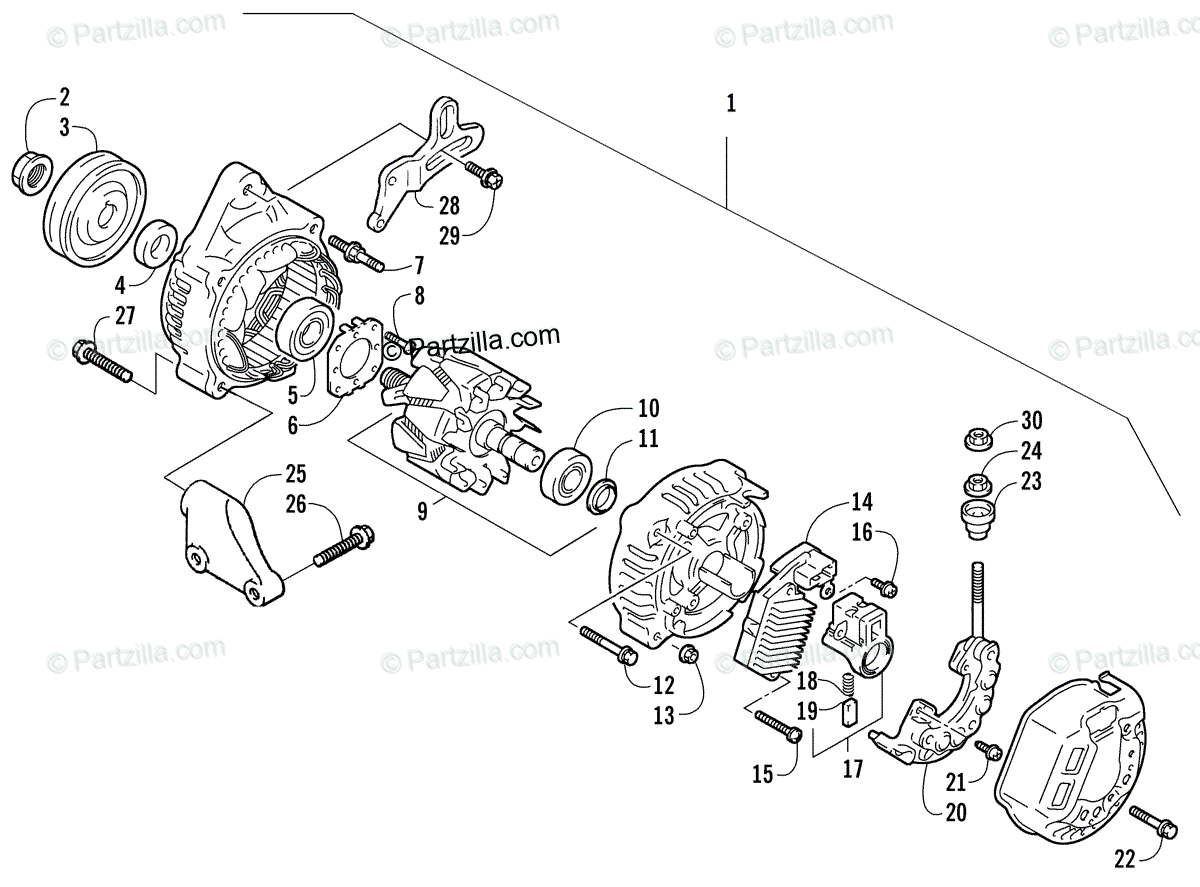 © Partzilla.com © Partzilla.com © Partzilla.com © Partzilla.com

1
2
3
28
29
4
7
8
27
© Partzilla.com © Partzilla.com © Partzilla.com © Partzilla.com
5
6
10
11
30
24
23
25
26
9
14
16
© Partzilla.com © Partzilla.com © Partzilla.com © Partzilla.com
12
13
18
19
15
17
21
20
22