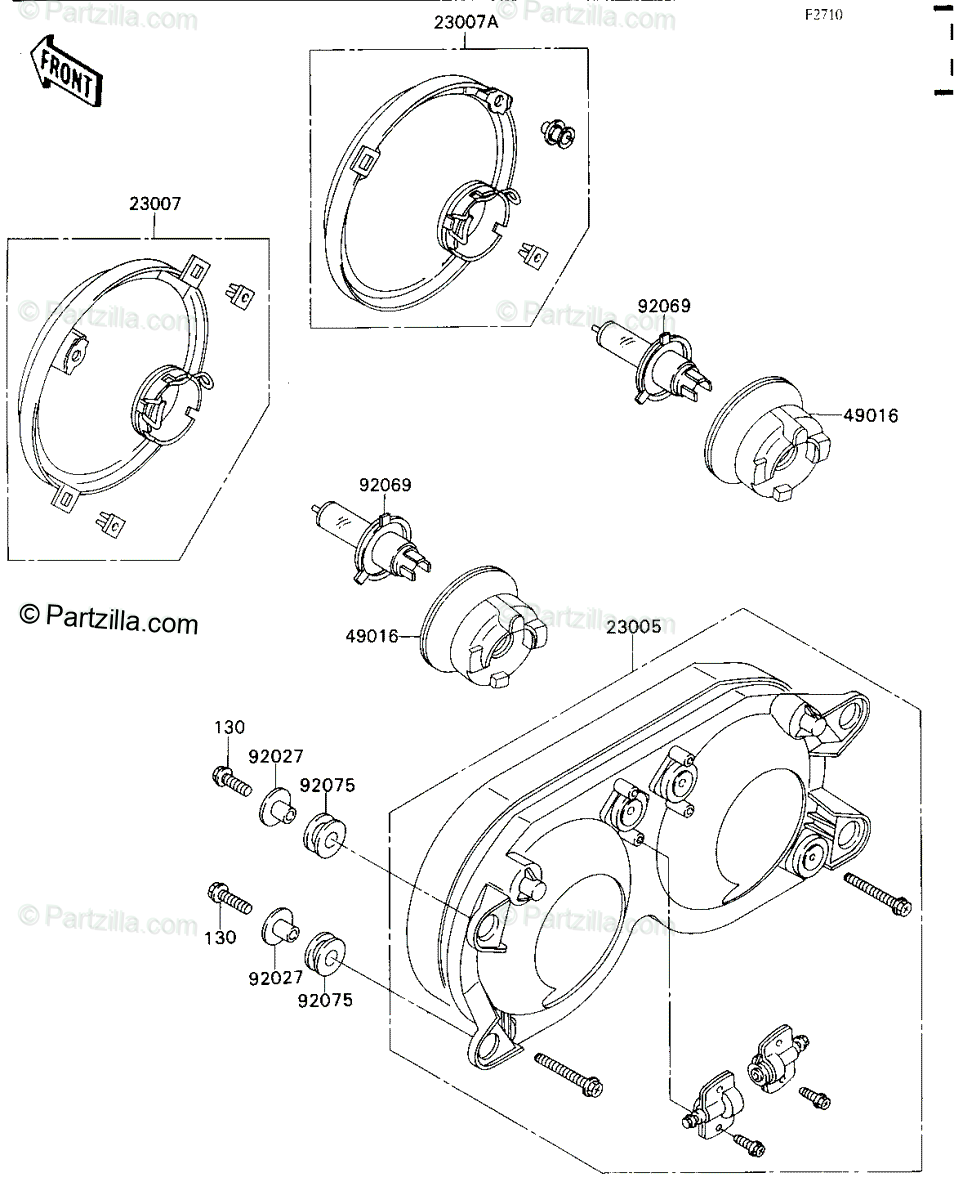 © Partzilla.com

© Partzilla.com

F2710

FRONT

23007A

23007

© Partzilla.com

© Partzilla.com

92069

49016

92069

© Partzilla.com

49016

© Partzilla.com

23005

130

92027

92075

© Partzilla.com

© Partzilla.com

130

92027

92075