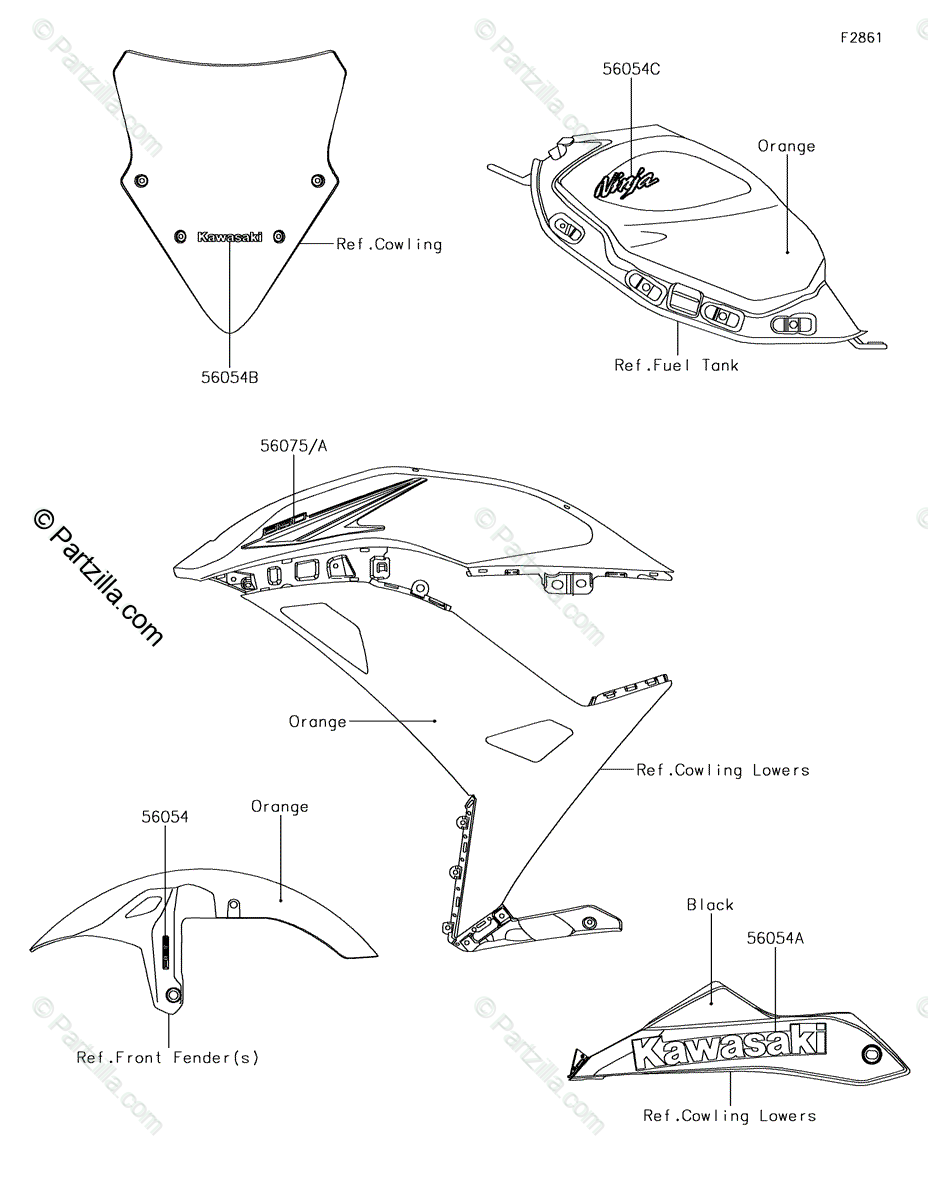 F2861

Kawasaki

Ref.Cowling

56054B

56054C

Ninja

Orange

Ref.Fuel Tank

© Partzilla.com

56075/A

Orange

Ref.Cowling Lowers

56054

Orange

Ref.Front Fender(s)

Black

56054A

Kawasaki

Ref.Cowling Lowers