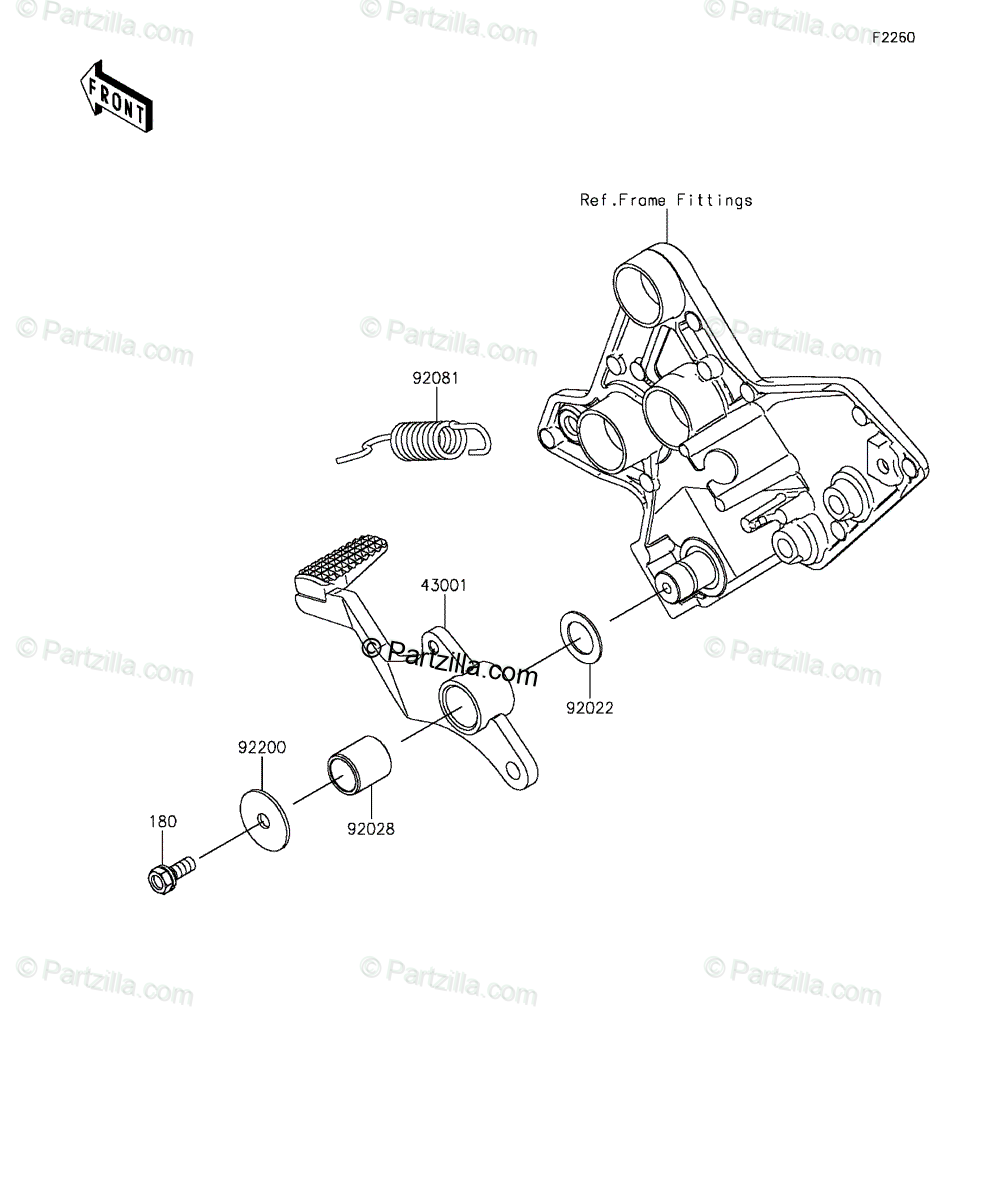 © Partzilla.com © Partzilla.com © Partzilla.com

F2260

FRONT

Ref.Frame Fittings

© Partzilla.com © Partzilla.com © Partzilla.com

92081

43001

© Partzilla.com © Partzilla.com © Partzilla.com

92022

92200

92028

180

© Partzilla.com © Partzilla.com © Partzilla.com