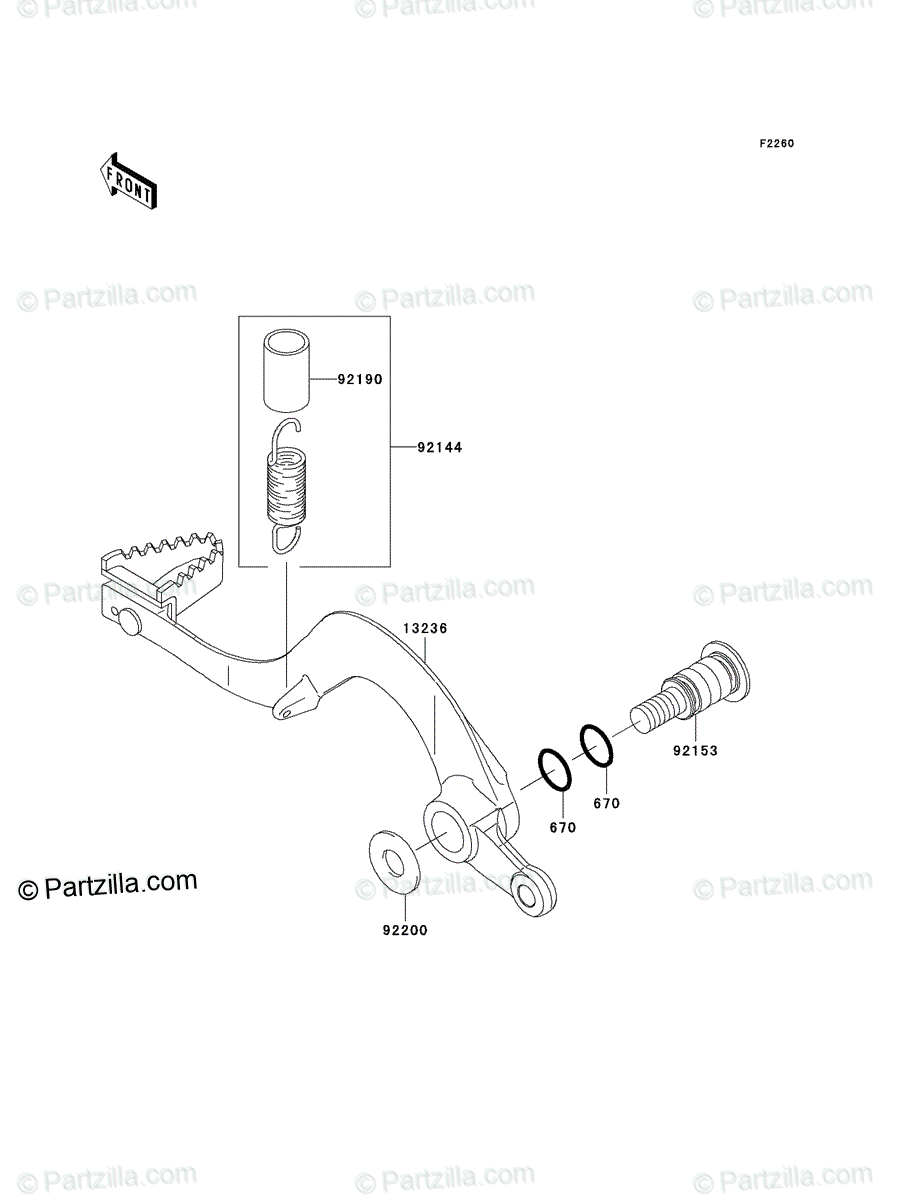 © Partzilla.com © Partzilla.com © Partzilla.com

F2260

FRONT

© Partzilla.com © Partzilla.com © Partzilla.com

92190

92144

© Partzilla.com © Partzilla.com © Partzilla.com

13236

92153

670

670

© Partzilla.com © Partzilla.com © Partzilla.com

92200

© Partzilla.com © Partzilla.com © Partzilla.com