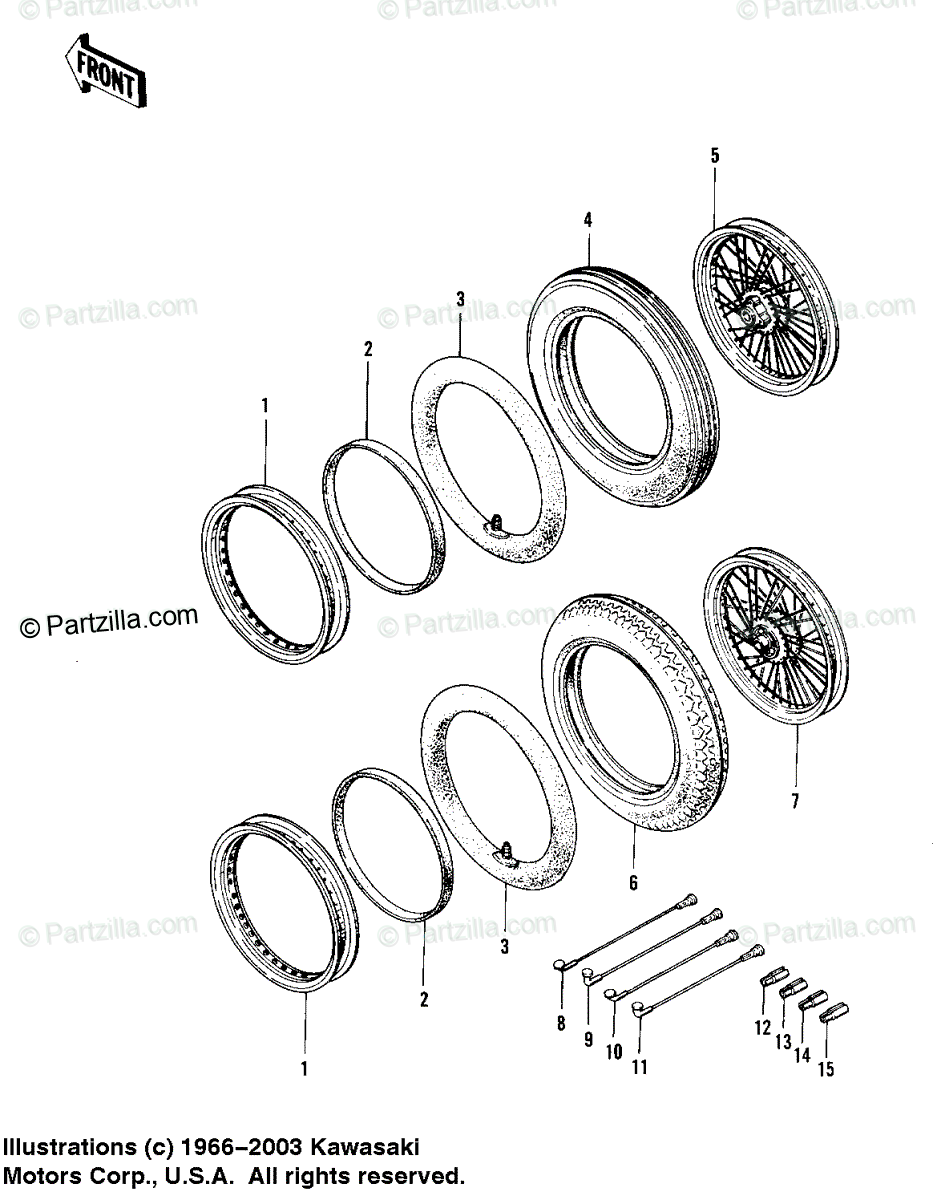 © Partzilla.com © Partzilla.com © Partzilla.com

FRONT

5

4

3

2

1

© Partzilla.com © Partzilla.com © Partzilla.com

© Partzilla.com © Partzilla.com © Partzilla.com

7

6

3

2

1

8 9 10 11

12 13 14 15

© Partzilla.com © Partzilla.com © Partzilla.com

Illustrations (c) 1966–2003 Kawasaki Motors Corp., U.S.A. All rights reserved.