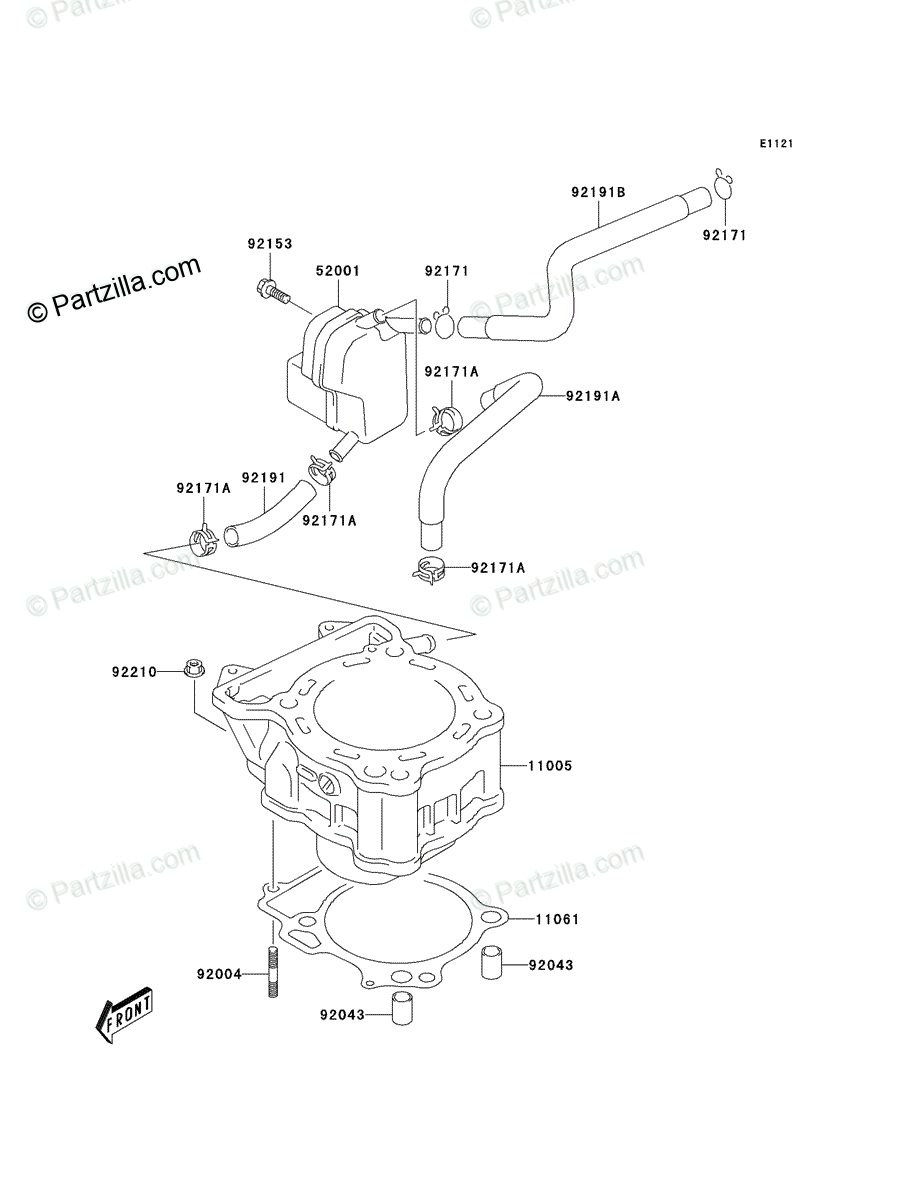 © Partzilla.com © Partzilla.com

E1121

92191B

92171

92153

52001

92171

© Partzilla.com

© Partzilla.com

92171A

92191A

92171A

92191

92171A

92171A

© Partzilla.com © Partzilla.com

92210

11005

© Partzilla.com © Partzilla.com

11061

92004

92043

92043

FRONT