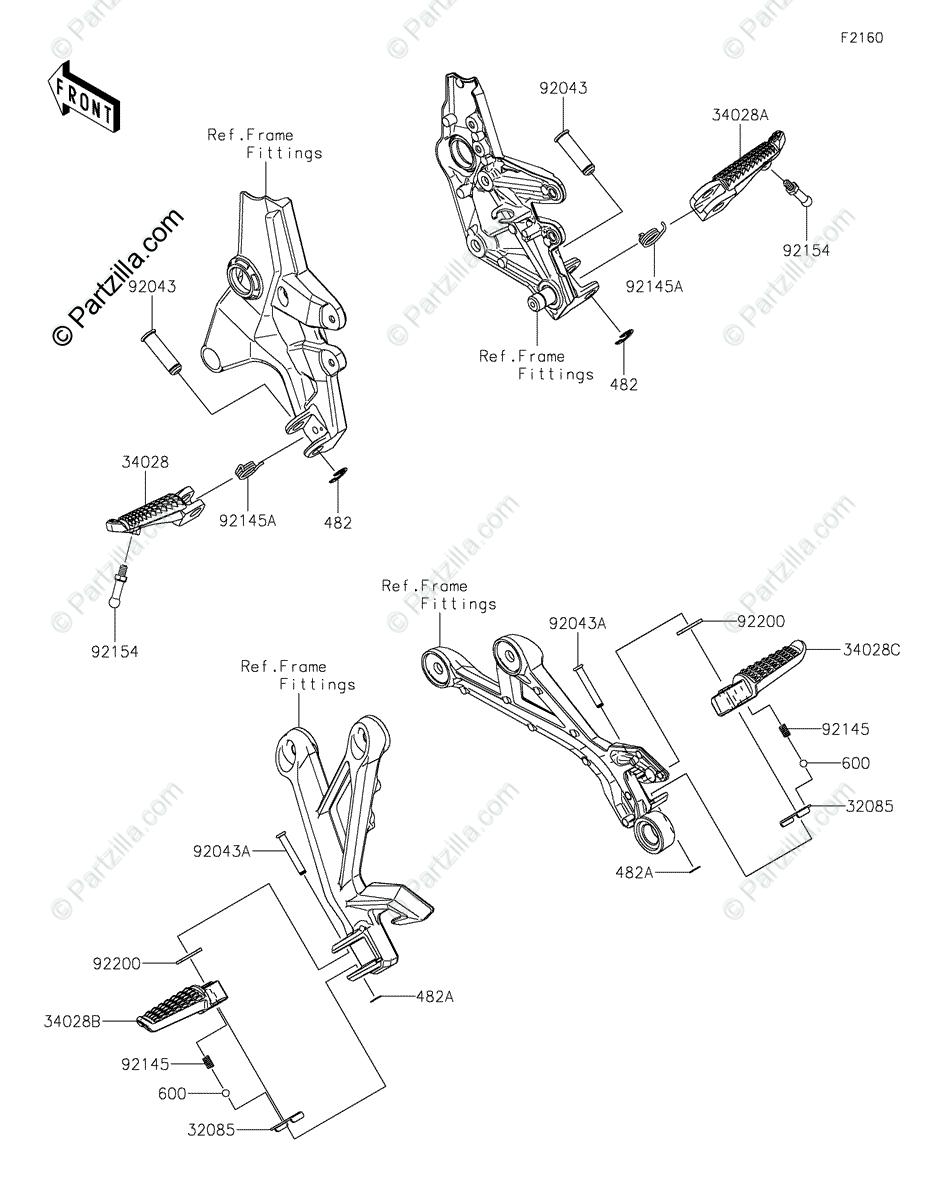 F2160

FRONT

© Partzilla.com

Ref.Frame Fittings

92043

34028

92145A

482

92154

92043

34028A

92154

92145A

Ref.Frame Fittings

482

Ref.Frame Fittings

92043A

92200

34028C

92145

600

32085

482A

Ref.Frame Fittings

92043A

92200

482A

34028B

92145

600

32085