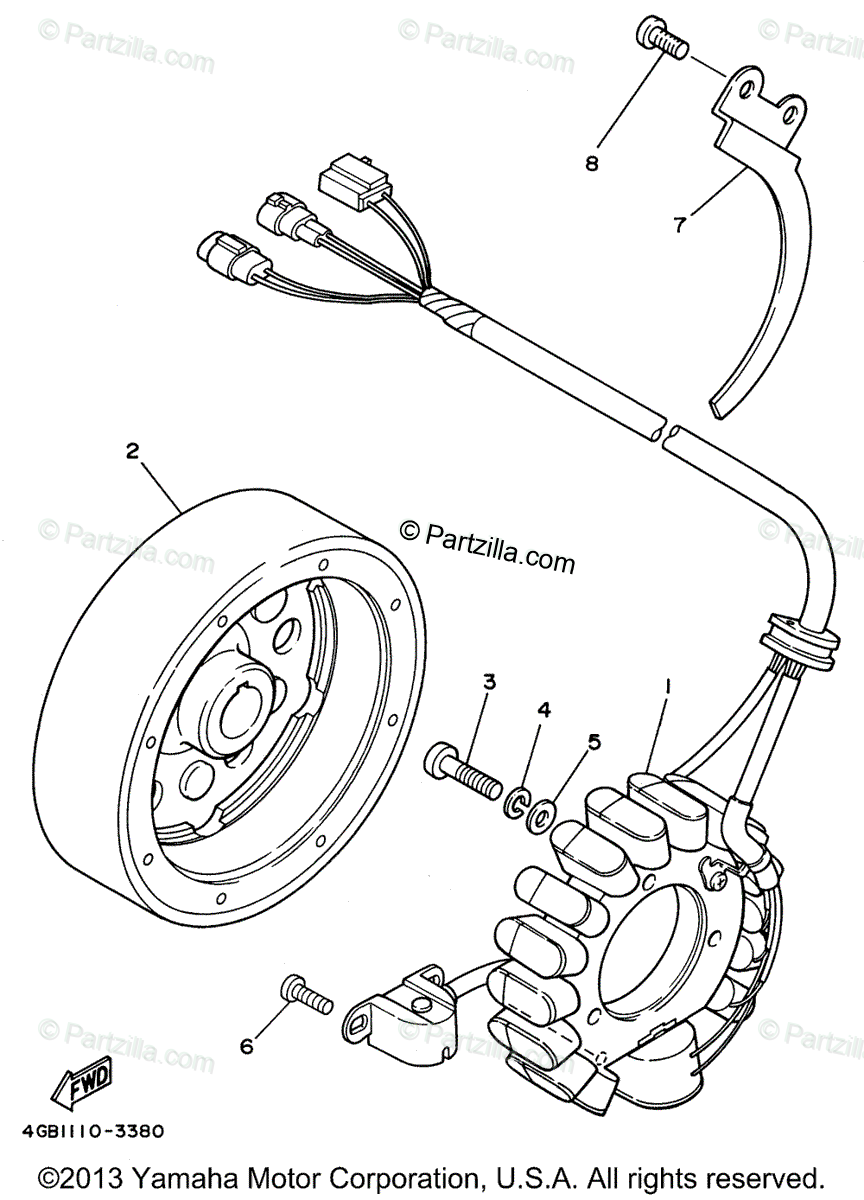 © Partzilla.com © Partzilla.com © Partzilla.com

8

7

2

© Partzilla.com

© Partzilla.com © Partzilla.com

3

4

5

1

6

© Partzilla.com © Partzilla.com © Partzilla.com

FWD

4GB1110-3380

©2013 Yamaha Motor Corporation, U.S.A. All rights reserved.