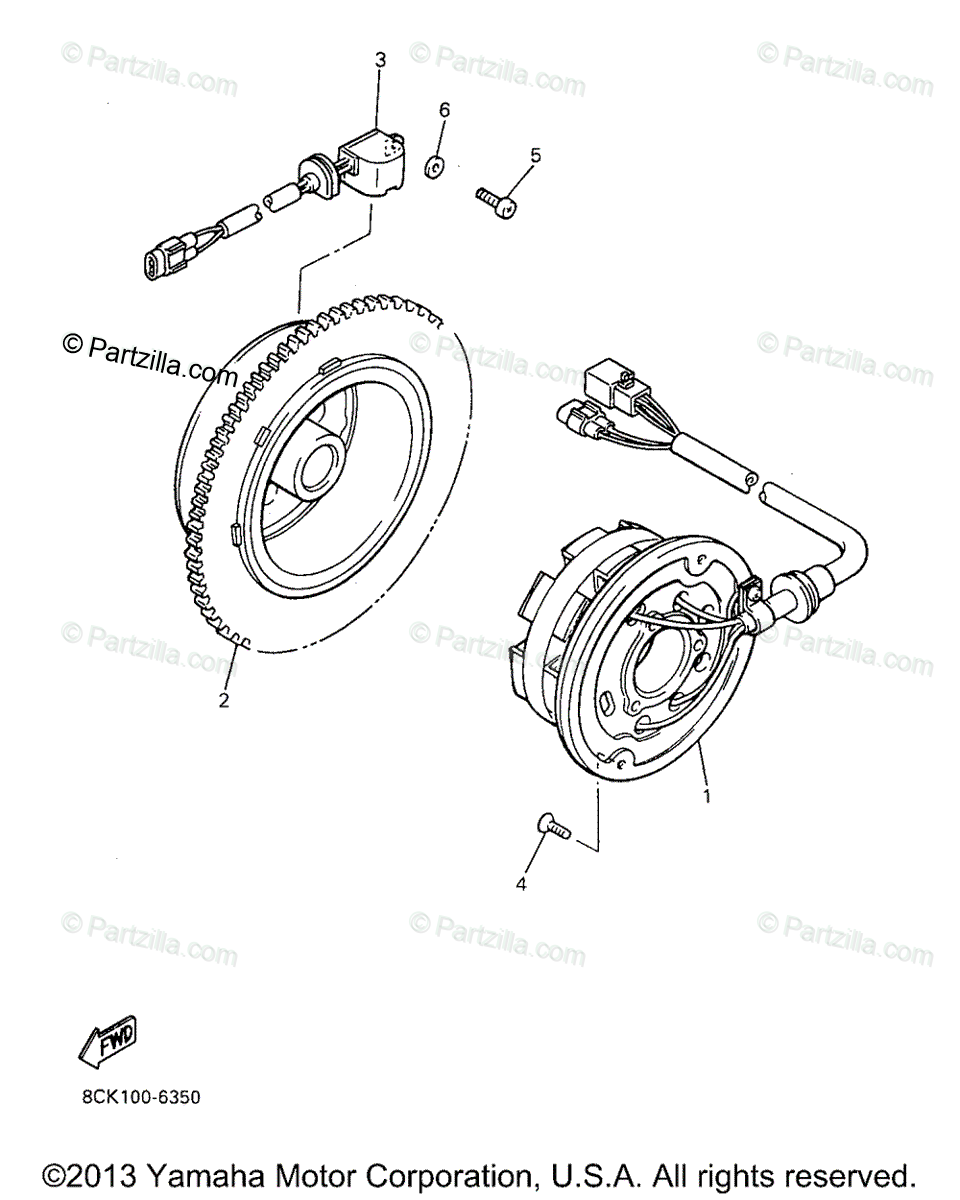 © Partzilla.com © Partzilla.com © Partzilla.com

3

6

5

© Partzilla.com © Partzilla.com © Partzilla.com

© Partzilla.com © Partzilla.com © Partzilla.com

2

1

4

© Partzilla.com © Partzilla.com © Partzilla.com

FWD

8CK100-6350

©2013 Yamaha Motor Corporation, U.S.A. All rights reserved.