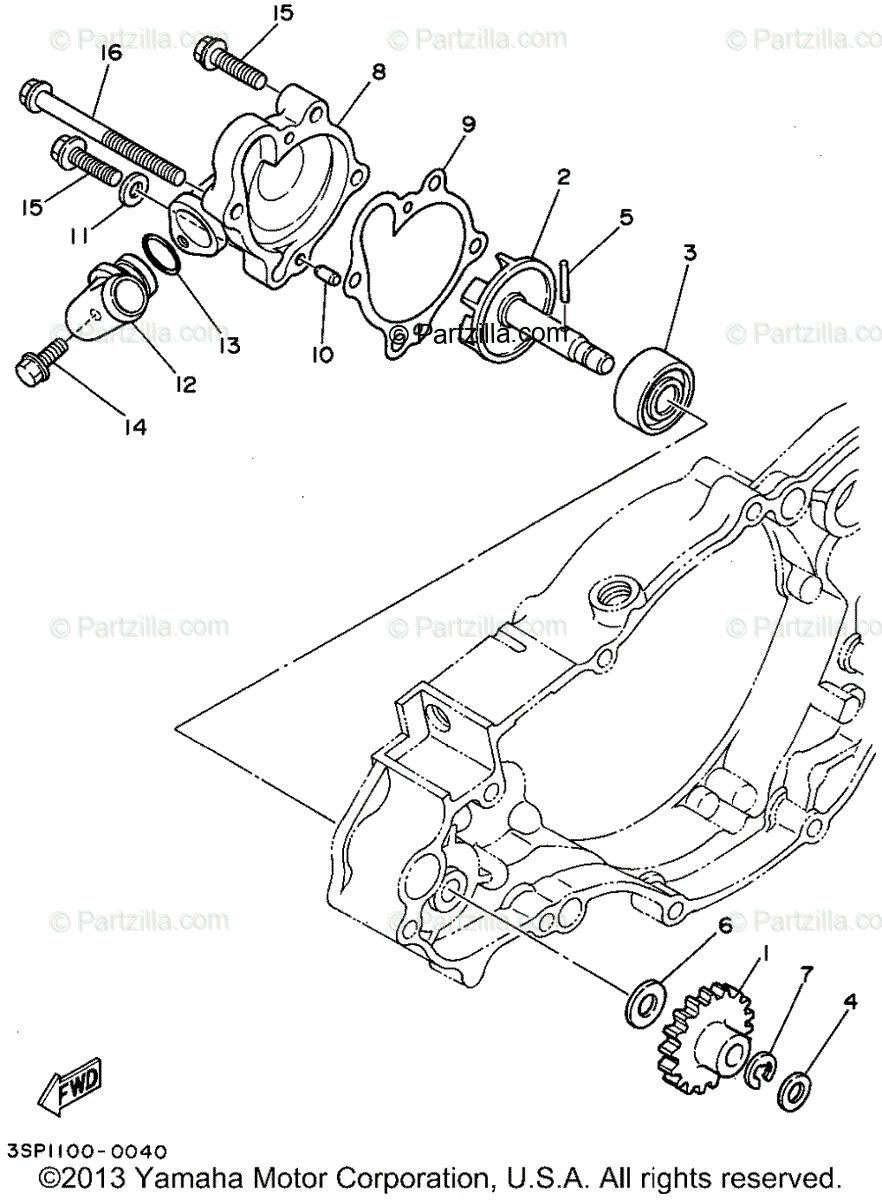 © Partzilla.com © Partzilla.com © Partzilla.co

15
16
8
9
2
5
3
15
11
13
10
12
14
© Partzilla.com
© Partzilla.com © Partzilla.co

© Partzilla.com © Partzilla.com © Partzilla.co

© Partzilla.com © Partzilla.com © Partzilla.co

6
1
7
4
FWD

3SP1100-0040
©2013 Yamaha Motor Corporation, U.S.A. All rights reserved.