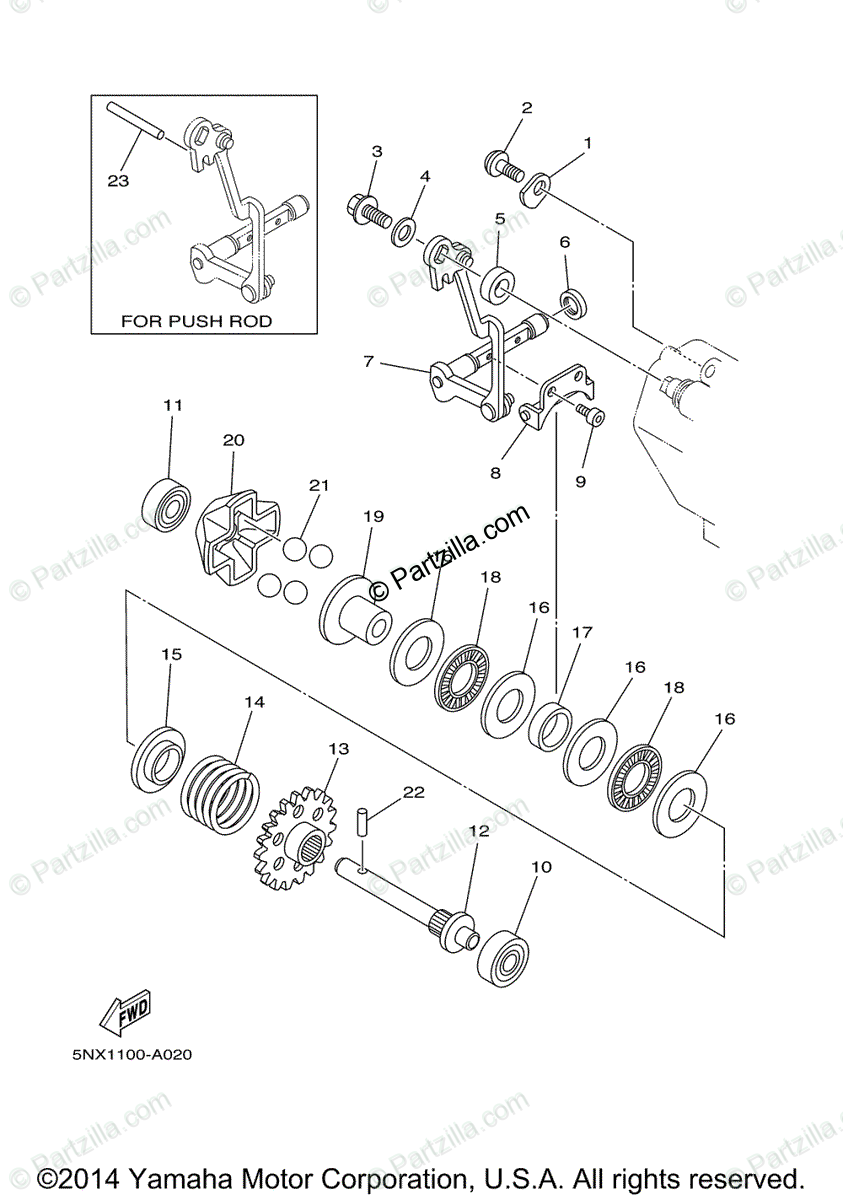 23

FOR PUSH ROD

2
1
3
4
5
6
7
8
9
11
20
21
19
© Partzilla.com
18
16
17
16
18
16
15
14
13
22
12
10

FWD

5NX1100-A020

©2014 Yamaha Motor Corporation, U.S.A. All rights reserved.