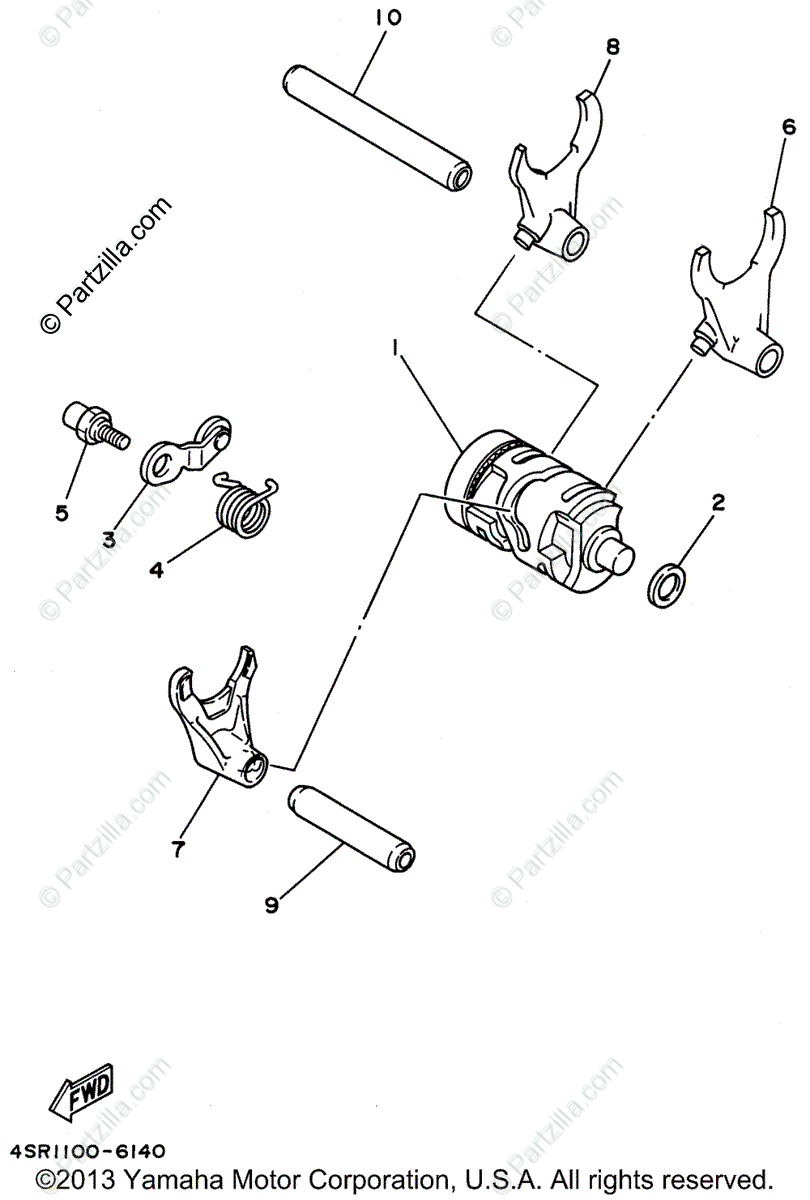 10
8
6
© Partzilla.com
1
5
3
4
2
7
9
FWD
4SR1100-6140
©2013 Yamaha Motor Corporation, U.S.A. All rights reserved.