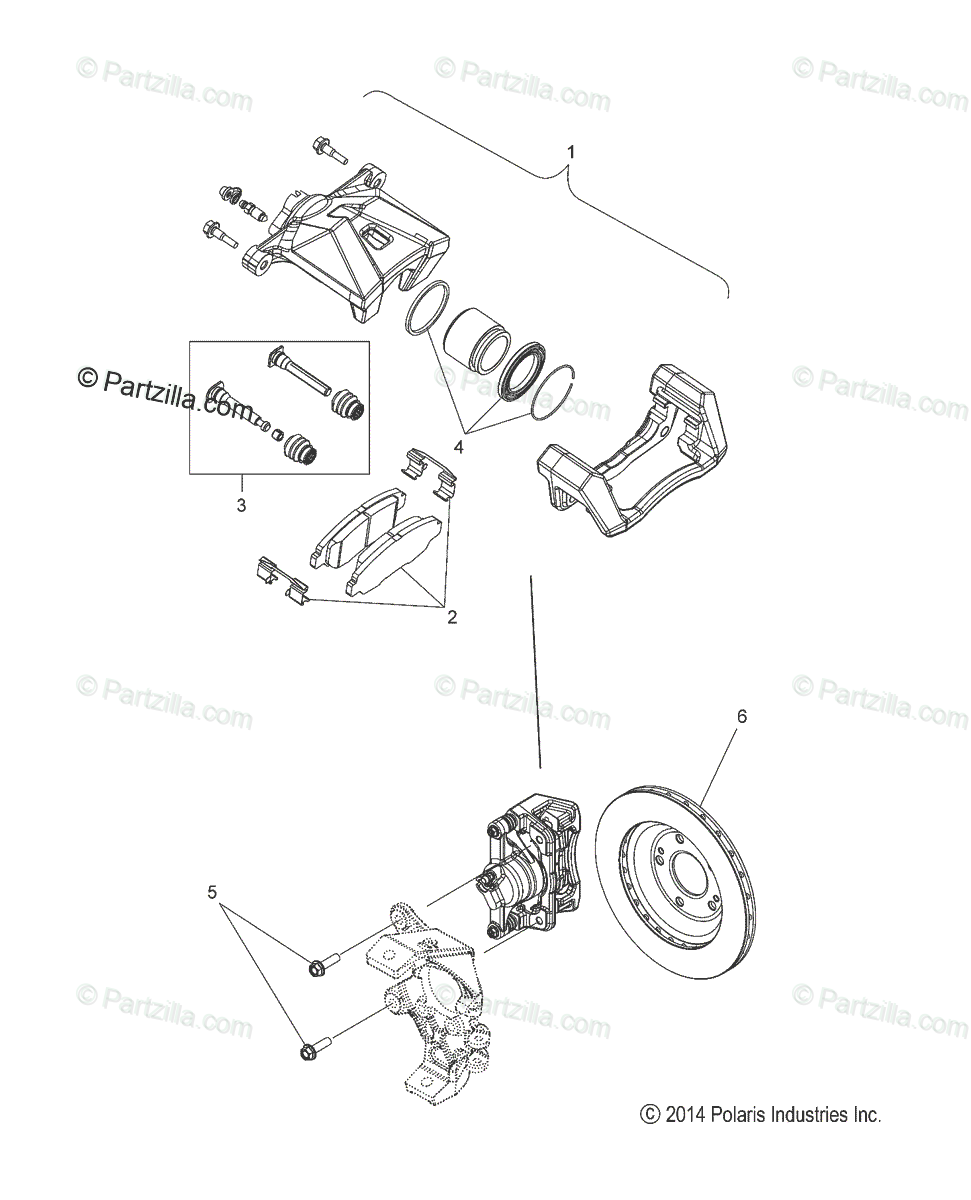 © Partzilla.com © Partzilla.com © Partzilla.com

1

© Partzilla.com © Partzilla.com © Partzilla.com

4

3

2

© Partzilla.com © Partzilla.com © Partzilla.com

6

5

© Partzilla.com © Partzilla.com © Partzilla.com

© 2014 Polaris Industries Inc.