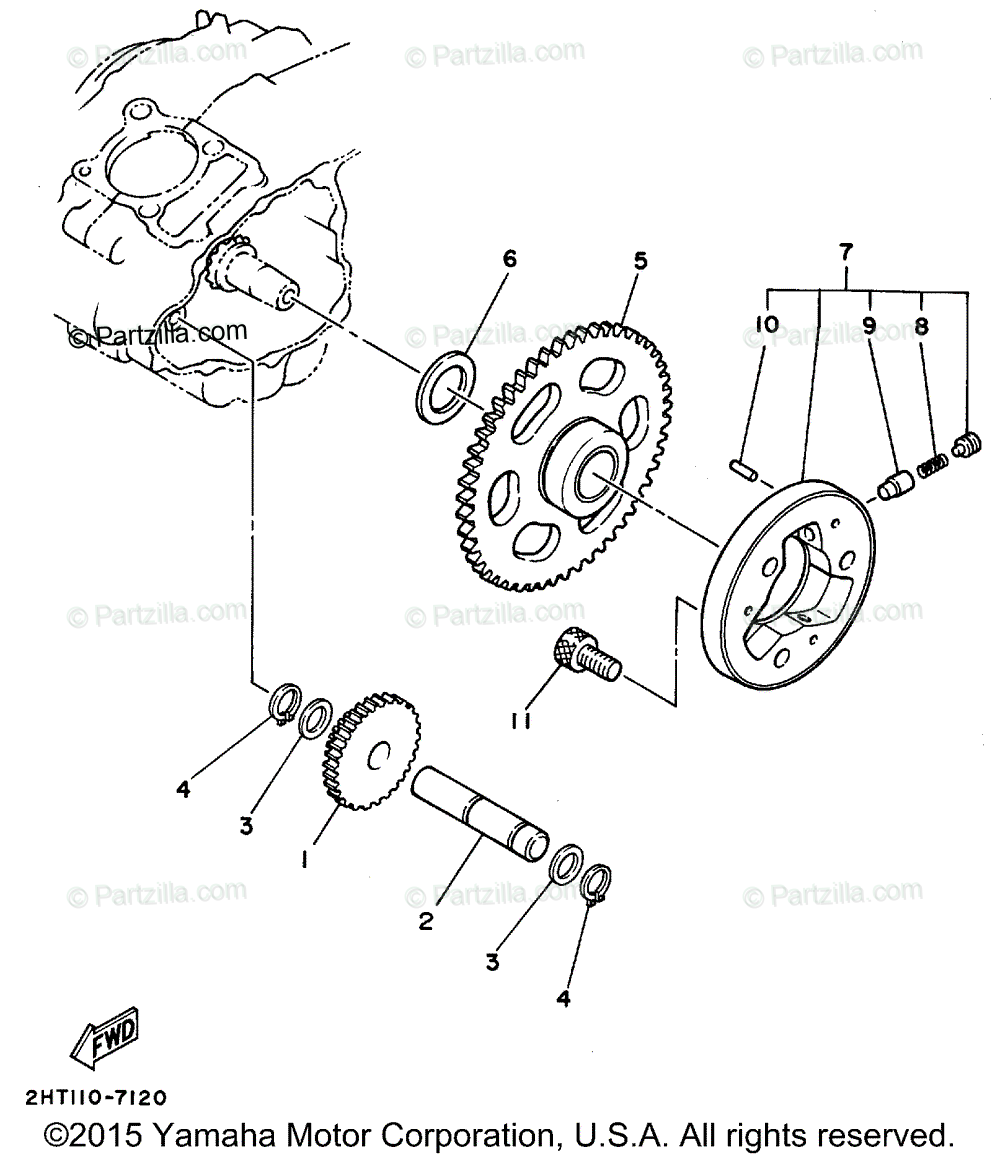 © Partzilla.com
© Partzilla.com
© Partzilla.com
© Partzilla.com
© Partzilla.com
© Partzilla.com
© Partzilla.com
© Partzilla.com
© Partzilla.com
© Partzilla.com
© Partzilla.com
© Partzilla.com

6
5
7
10
9
8
11
4
3
1
2
3
4

FWD

2HT110-7120

©2015 Yamaha Motor Corporation, U.S.A. All rights reserved.