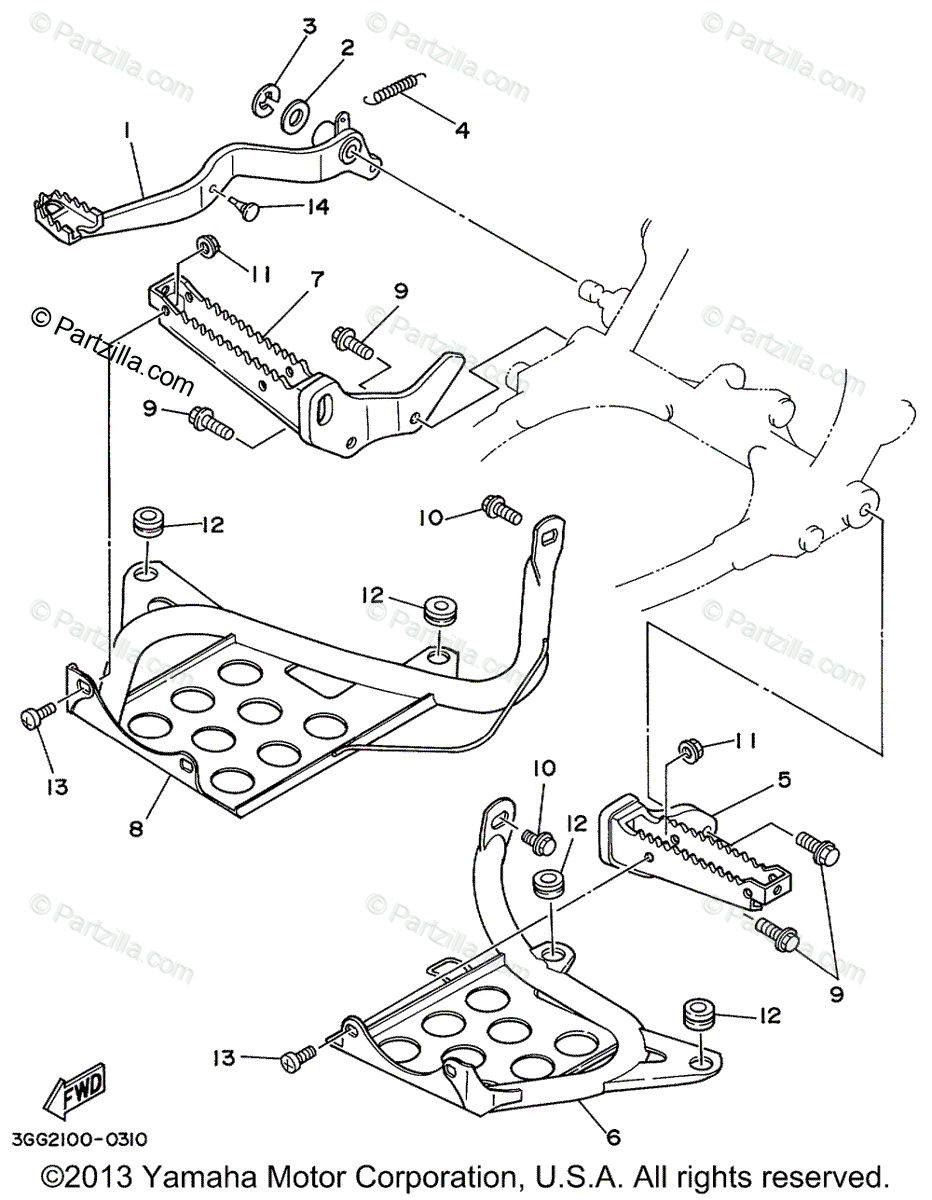 © Partzilla.com

3
2
4
1
14
11
7
9
9
12
10
12
13
8
11
5
10
12
9
12
13
6

FWD

3GG2100-0310

©2013 Yamaha Motor Corporation, U.S.A. All rights reserved.