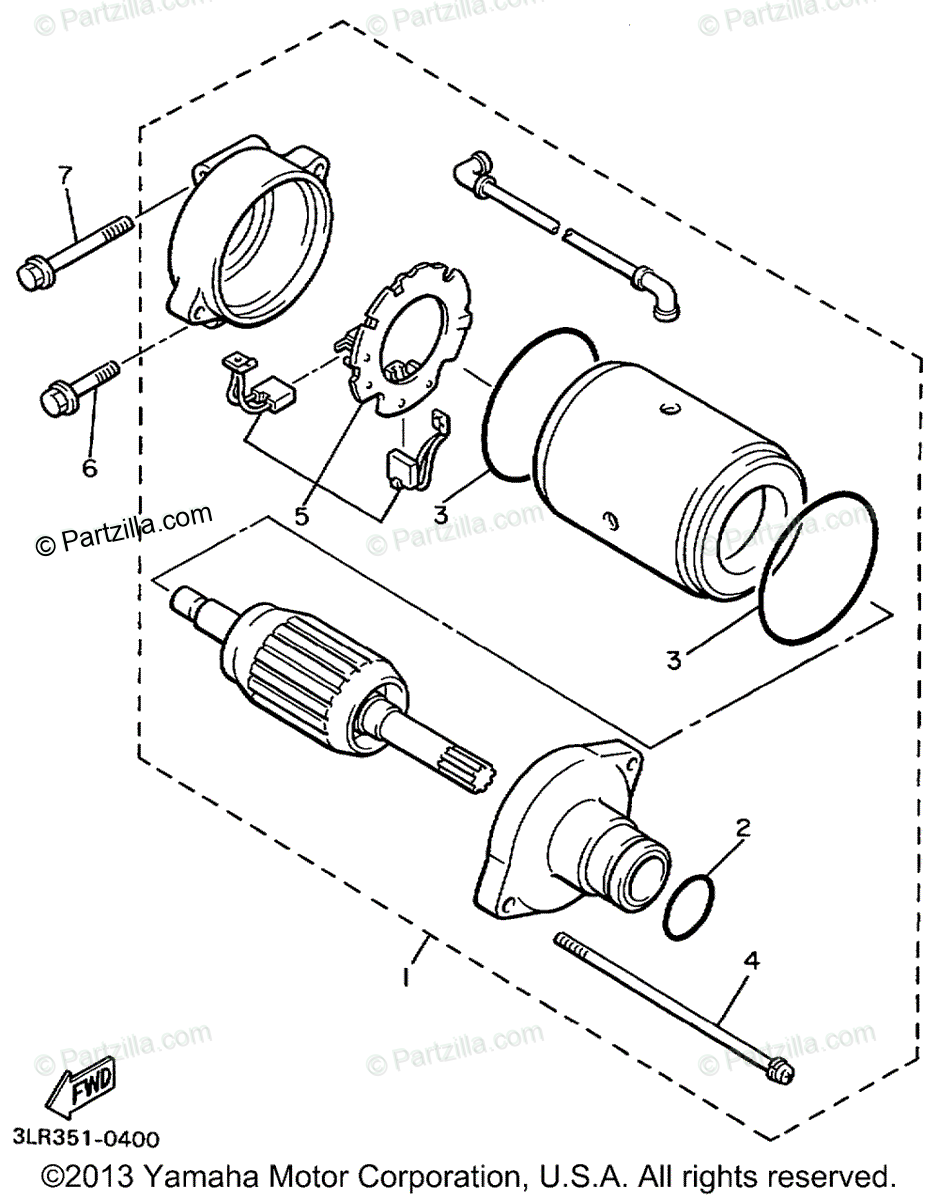 © Partzilla.com © Partzilla.com © Partzilla.com

7

6

5

3

© Partzilla.com

© Partzilla.com

© Partzilla.com

3

2

1

4

© Partzilla.com © Partzilla.com © Partzilla.com

FWD

3LR351-0400

©2013 Yamaha Motor Corporation, U.S.A. All rights reserved.