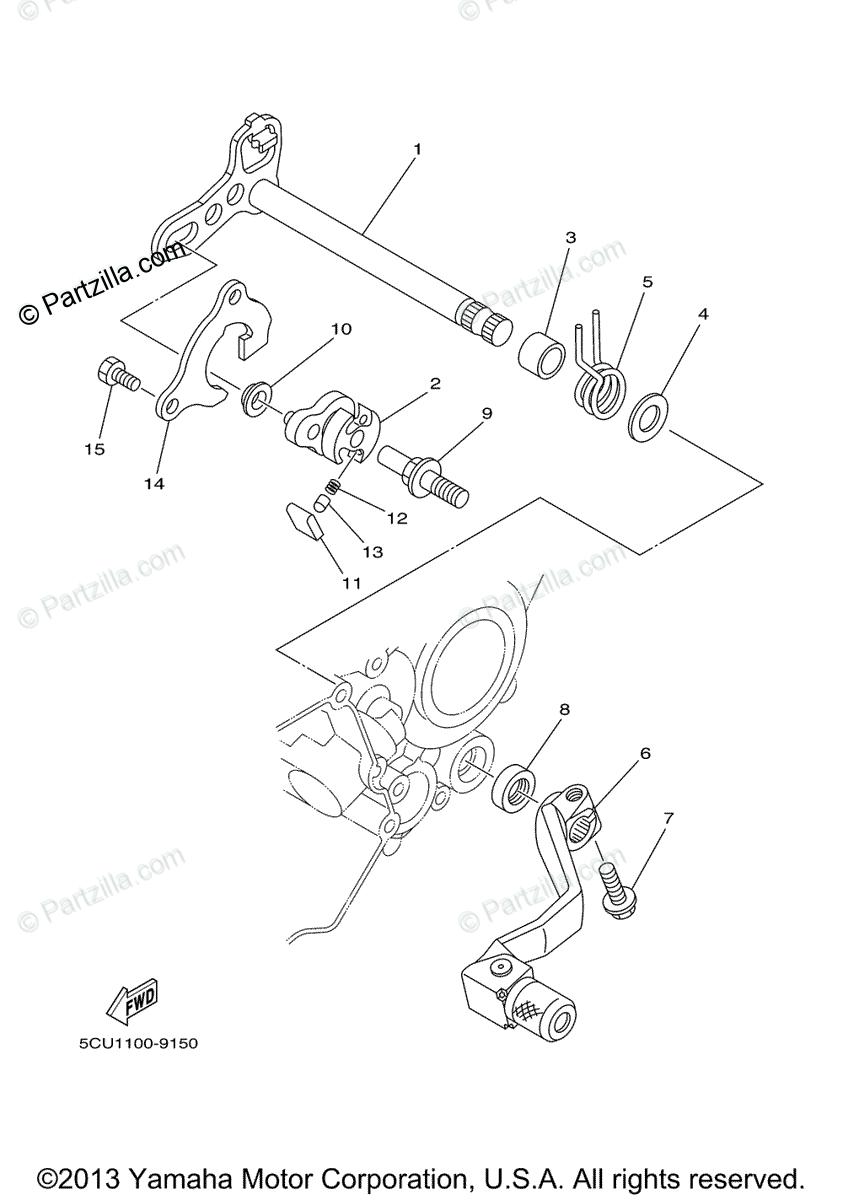 © Partzilla.com

1
3
5
4
10
2
9
15
14
12
13
11
8
6
7

FWD

5CU1100-9150

©2013 Yamaha Motor Corporation, U.S.A. All rights reserved.