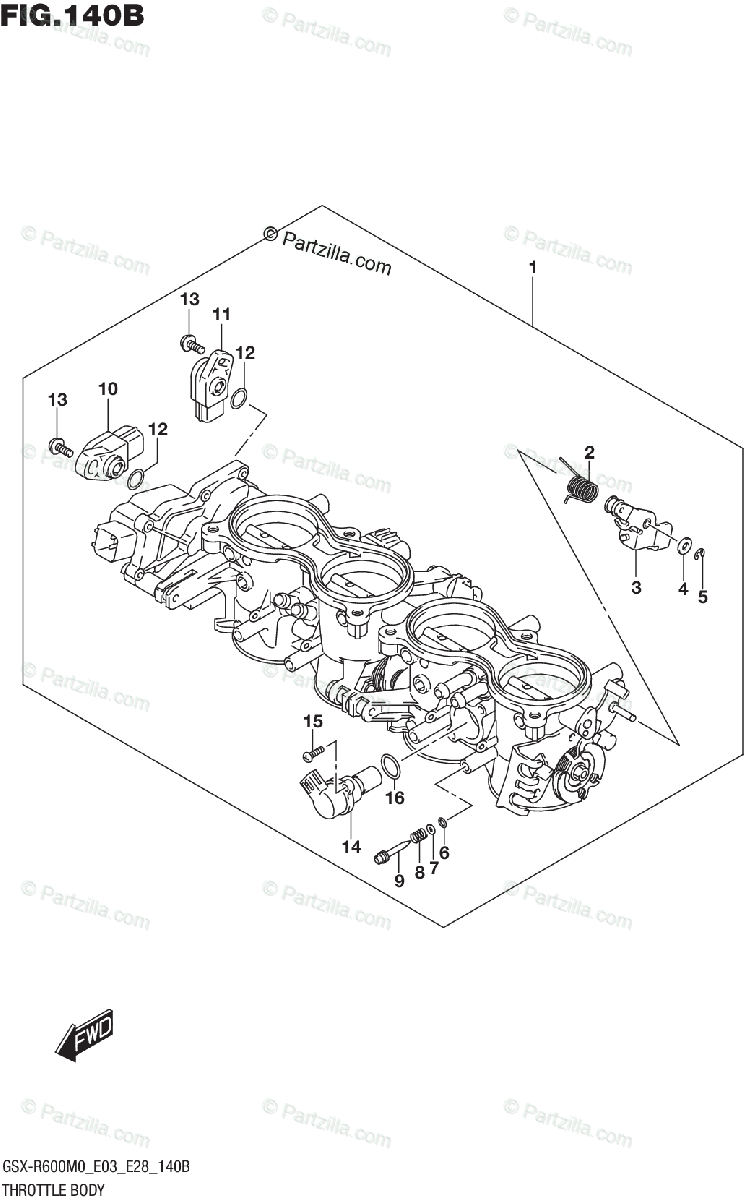 FIG.140B

© Partzilla.com

1

13
11
12

13
10
12

2

3
4
5

15

16

14

9
8
7
6

FWD

GSX-R600M0_E03_E28_140B
THROTTLE BODY