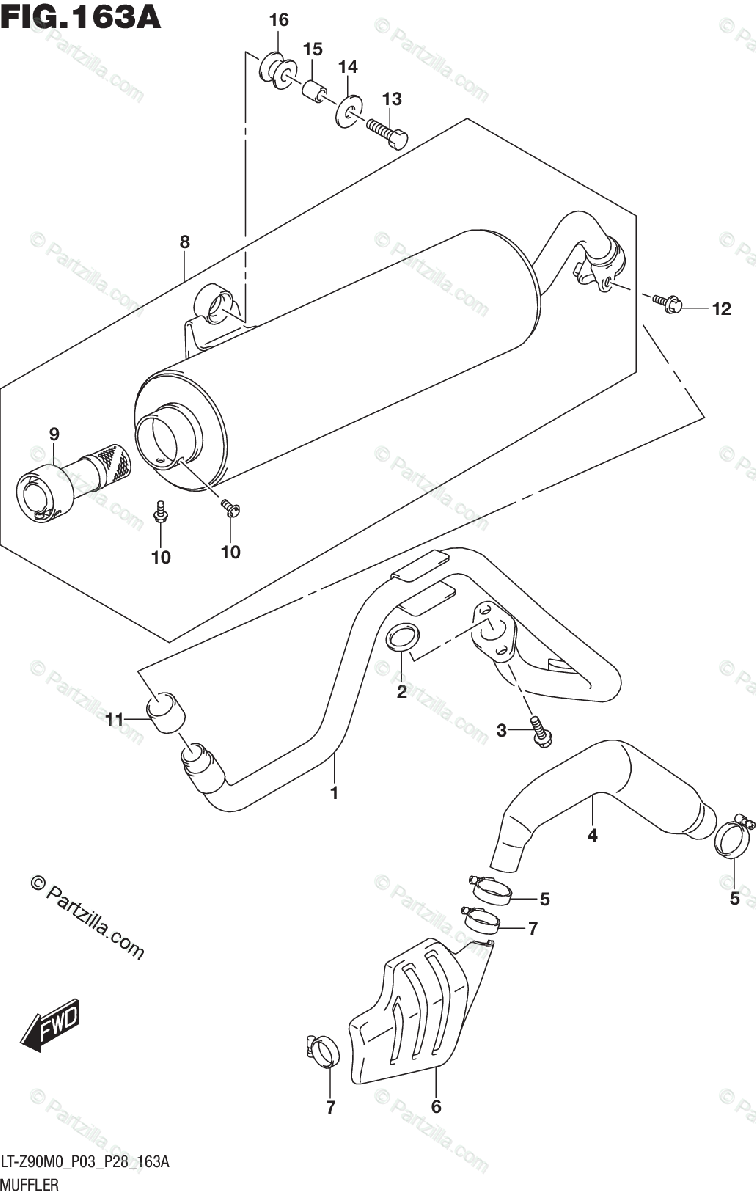 FIG.163A

16
15
14
13
8
12
9
10
10
2
11
3
1
4
5
5
7
© Partzilla.com
FWD
7
6

LT-Z90M0_P03_P28_163A
MUFFLER