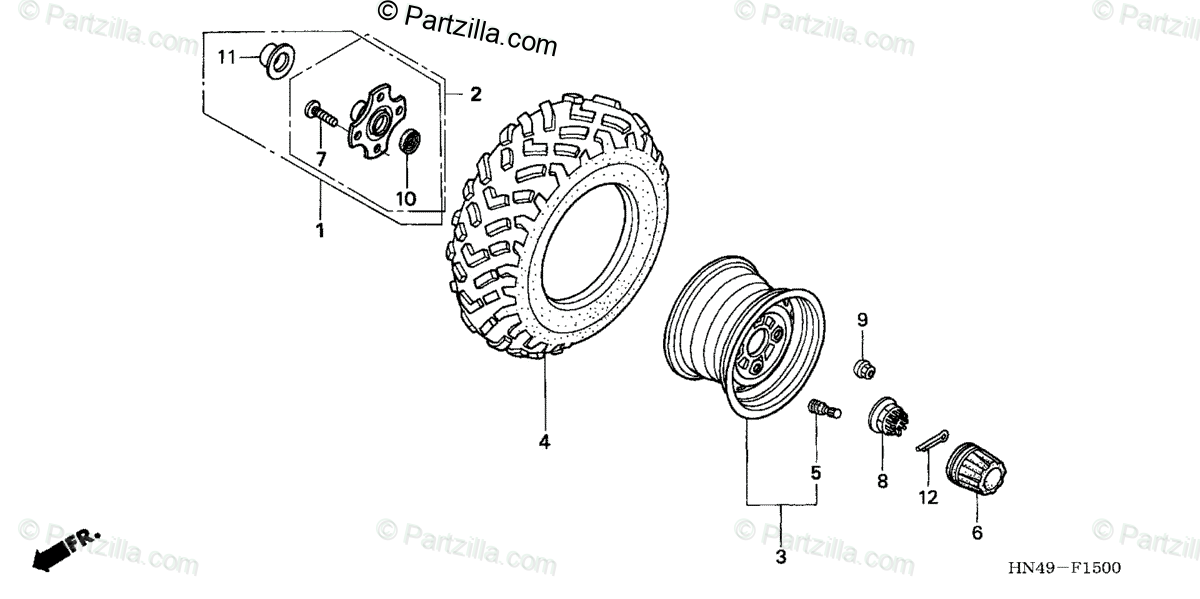 © Partzilla.com
© Partzilla.com
© Partzilla.com
© Partzilla.com

11
2
7
10
1
4
9
5
8
12
6
3
FR.

© Partzilla.com
© Partzilla.com
© Partzilla.com
© Partzilla.com

HN49—F1500