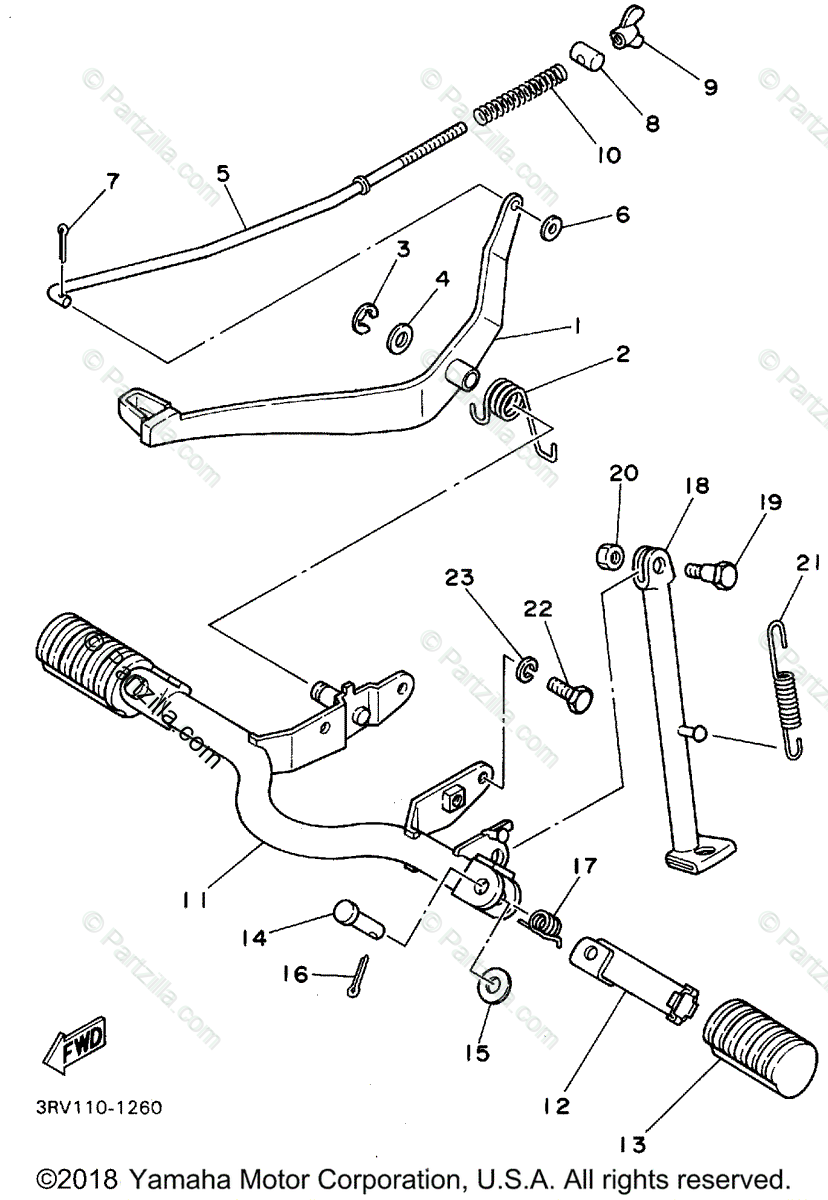 9
8
10
7
5
6
3
4
1
2
20
18
19
21
23
22
11
17
14
16
15
12
13
FWD
3RV110-1260
© Partzilla.com
©2018 Yamaha Motor Corporation, U.S.A. All rights reserved.