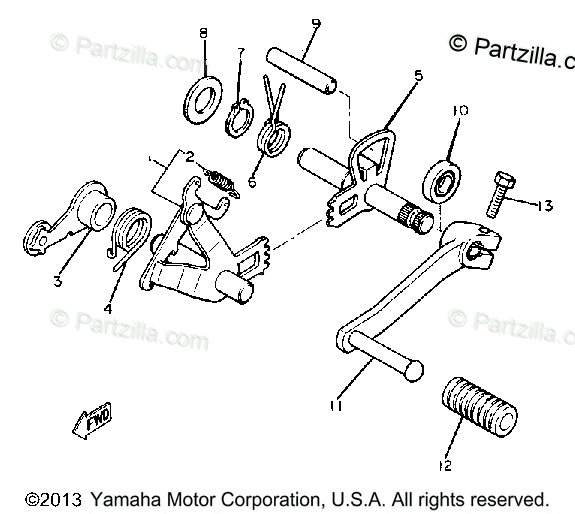 © Partzilla.com

© Partzilla.c

8
7
9
5
10
1
2
6
13
3
4

© Partzilla.com

© Partzilla.c

11
FWD
12

©2013 Yamaha Motor Corporation, U.S.A. All rights reserved.