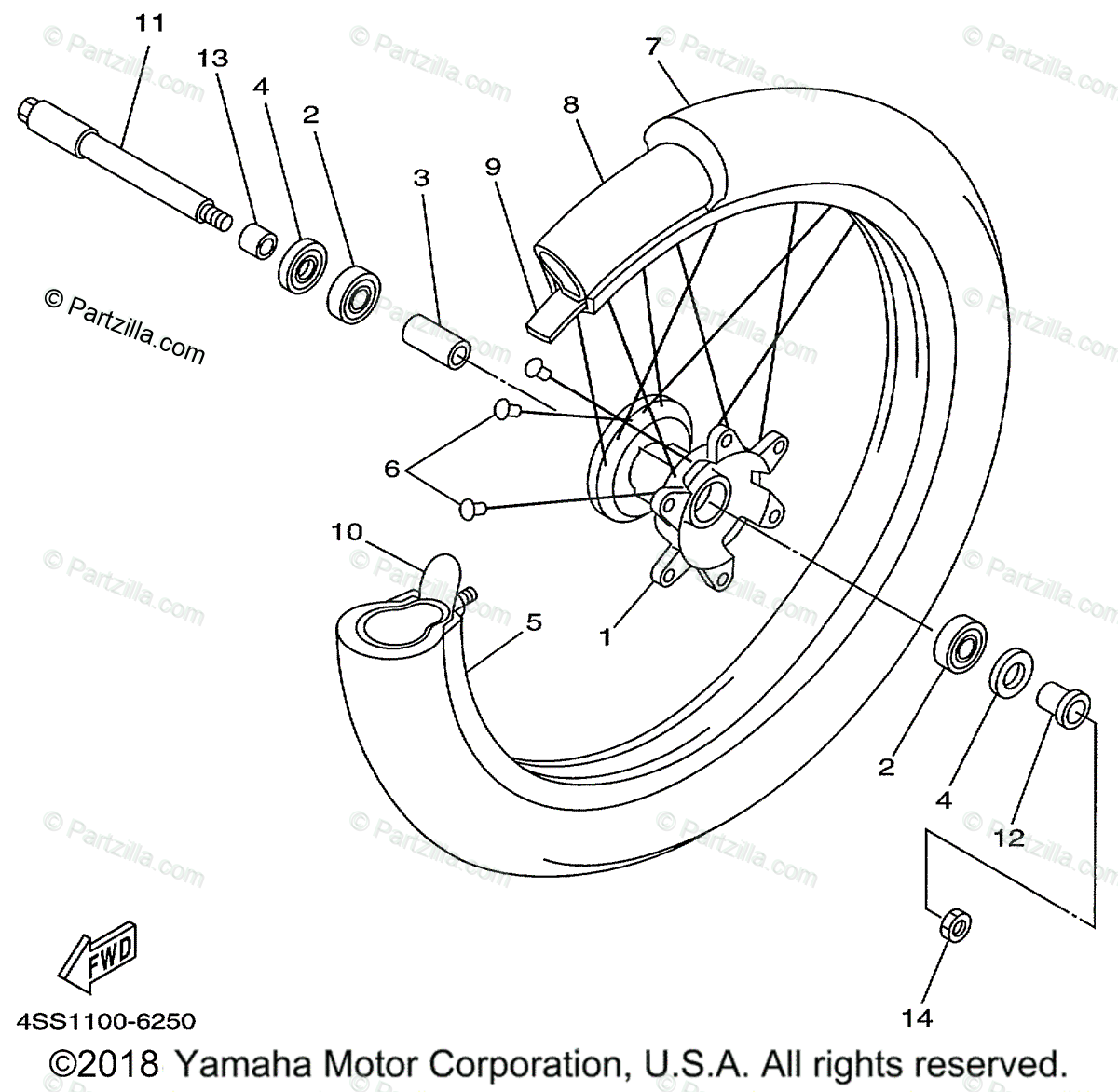 11
13
4
2
3
9
8
7
© Partzilla.com
6
10
5
1
2
4
12
14
FWD
4SS1100-6250
©2018 Yamaha Motor Corporation, U.S.A. All rights reserved.